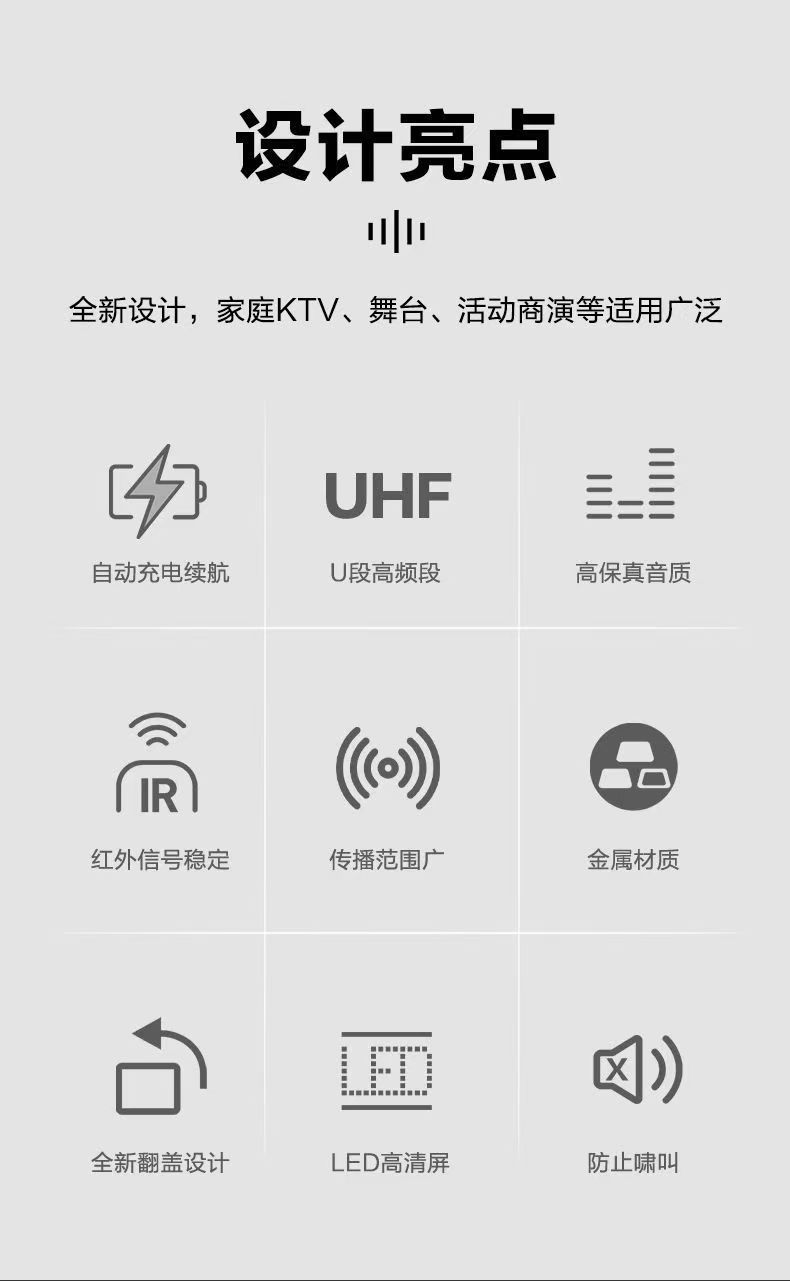 设计亮点

全新设计，家庭KTV、舞台、活动商演等适用广泛

自动充电续航

UHF

U段高频段

高保真音质

IR

红外信号稳定

传播范围广

金属材质

全新翻盖设计

LED

LED高清屏

防止啸叫