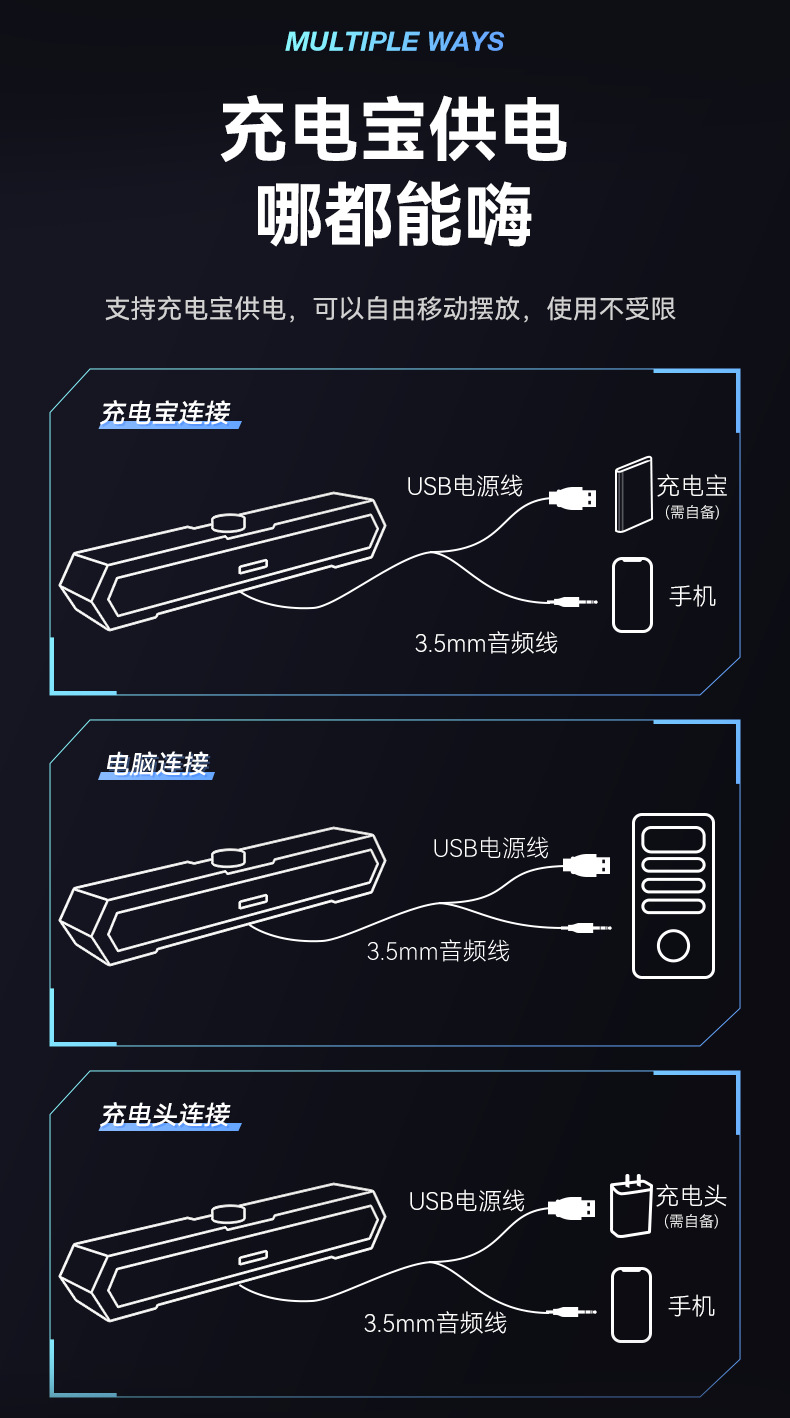 MULTIPLE WAYS

充电宝供电
哪都能嗨

支持充电宝供电，可以自由移动摆放，使用不受限

充电宝连接

USB电源线
充电宝
(需自备)
手机
3.5mm音频线

电脑连接

USB电源线
3.5mm音频线

充电头连接

USB电源线
充电头
(需自备)
手机
3.5mm音频线