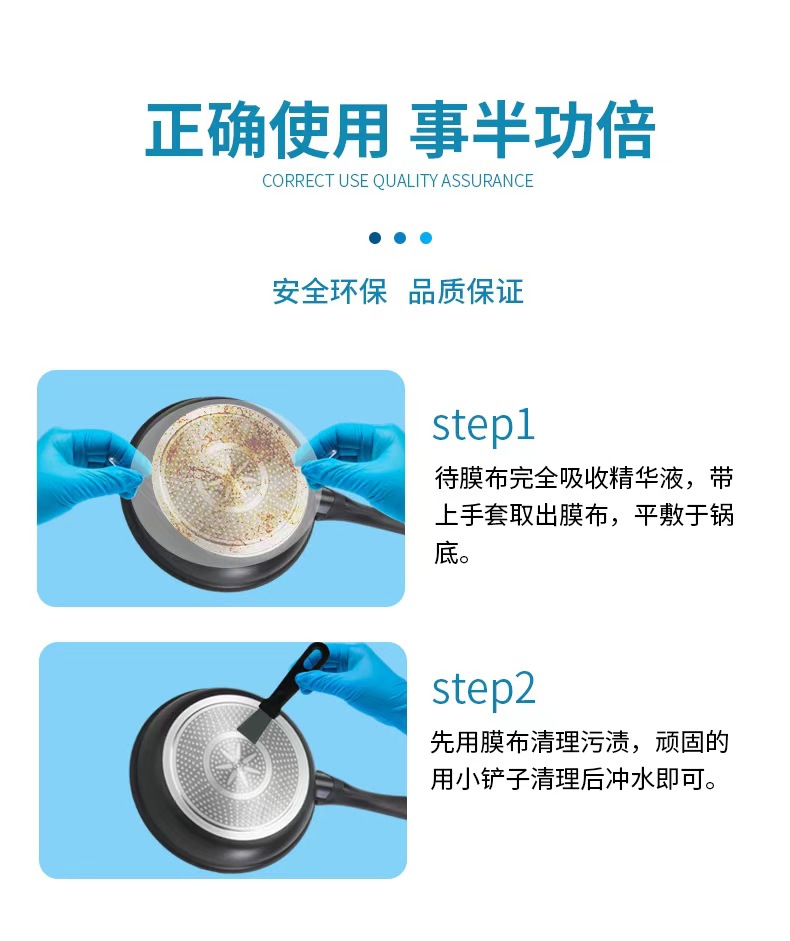 正确使用 事半功倍

CORRECT USE QUALITY ASSURANCE

安全环保 品质保证

step1

待膜布完全吸收精华液，带上手套取出膜布，平敷于锅底。

step2

先用膜布清理污渍，顽固的用小铲子清理后冲水即可。