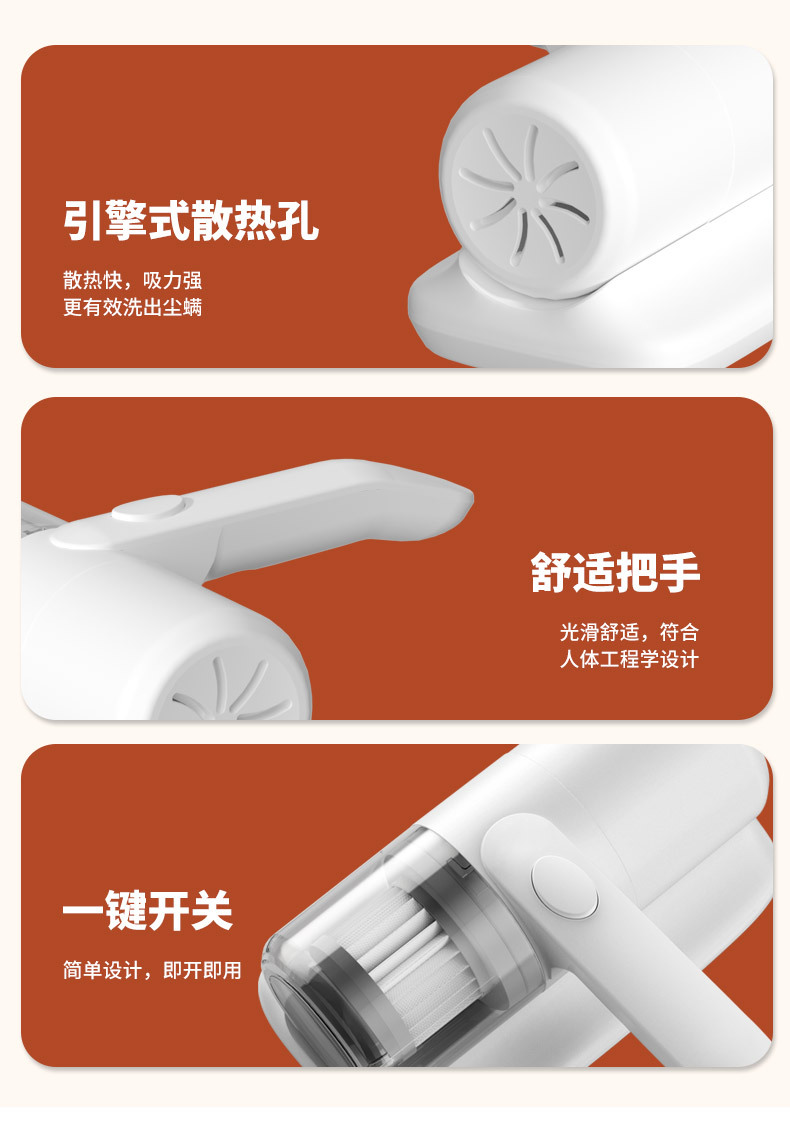 引擎式散热孔

散热快，吸力强
更有效洗出尘螨

舒适把手

光滑舒适，符合
人体工程学设计

一键开关

简单设计，即开即用