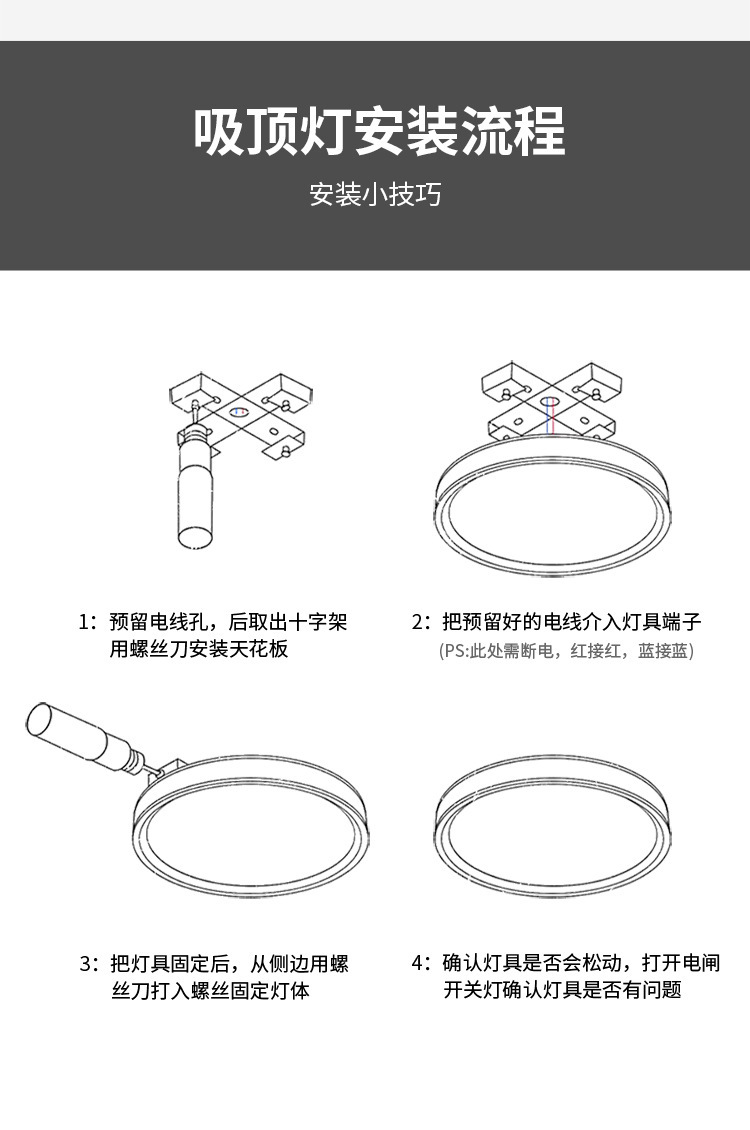 吸顶灯安装流程

安装小技巧

1：预留电线孔，后取出十字架用螺丝刀安装天花板

2：把预留好的电线介入灯具端子
(PS:此处需断电，红接红，蓝接蓝)

3：把灯具固定后，从侧边用螺丝刀打入螺丝固定灯体

4：确认灯具是否会松动，打开电闸开关灯确认灯具是否有问题