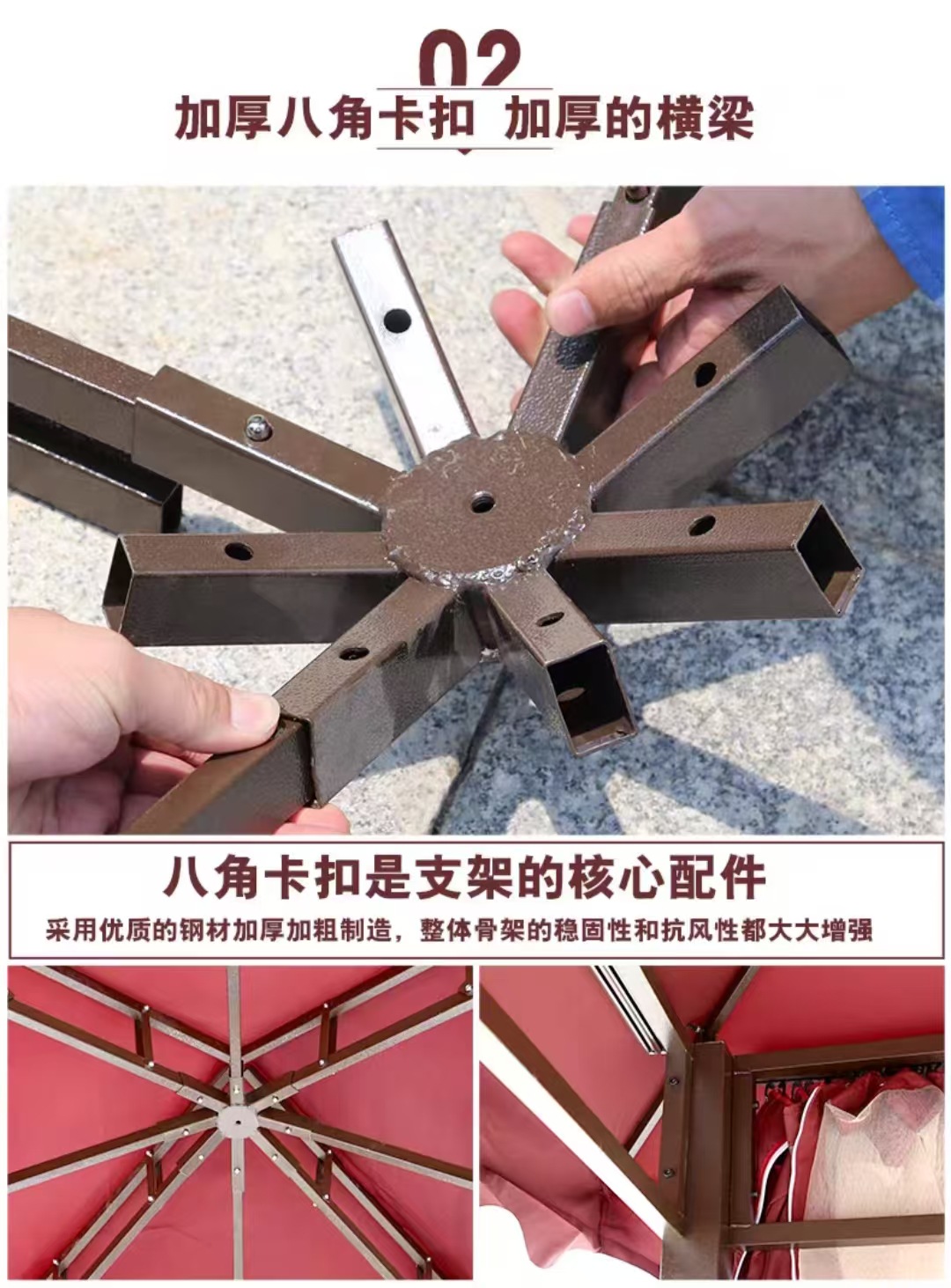 02

加厚八角卡扣 加厚的横梁

八角卡扣是支架的核心配件

采用优质的钢材加厚加粗制造，整体骨架的稳固性和抗风性都大大增强