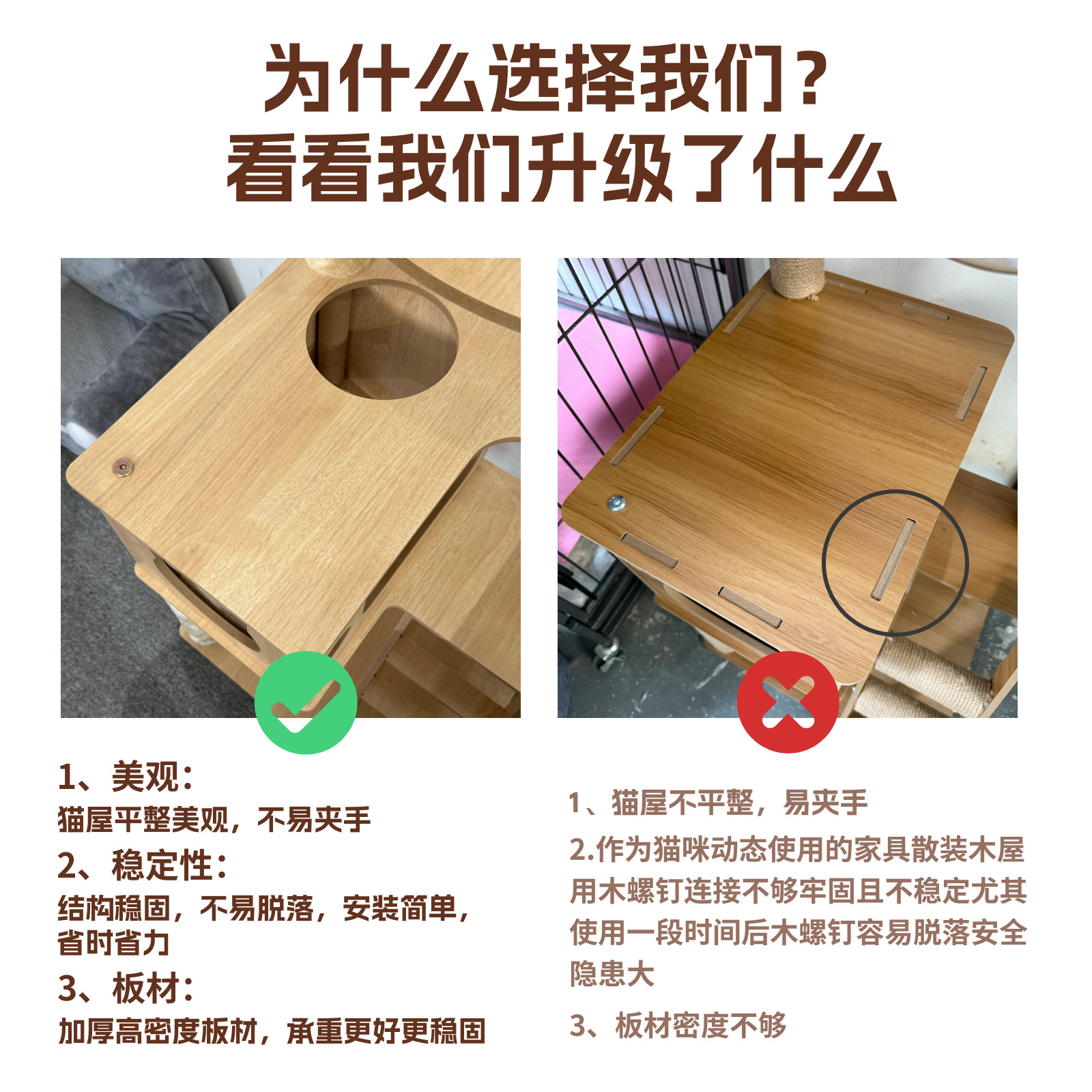 为什么选择我们？
看看我们升级了什么

1、美观：
猫屋平整美观，不易夹手
2、稳定性：
结构稳固，不易脱落，安装简单，省时省力
3、板材：
加厚高密度板材，承重更好更稳固

1、猫屋不平整，易夹手
2.作为猫咪动态使用的家具散装木屋用木螺钉连接不够牢固且不稳定尤其使用一段时间后木螺钉容易脱落安全隐患大
3、板材密度不够