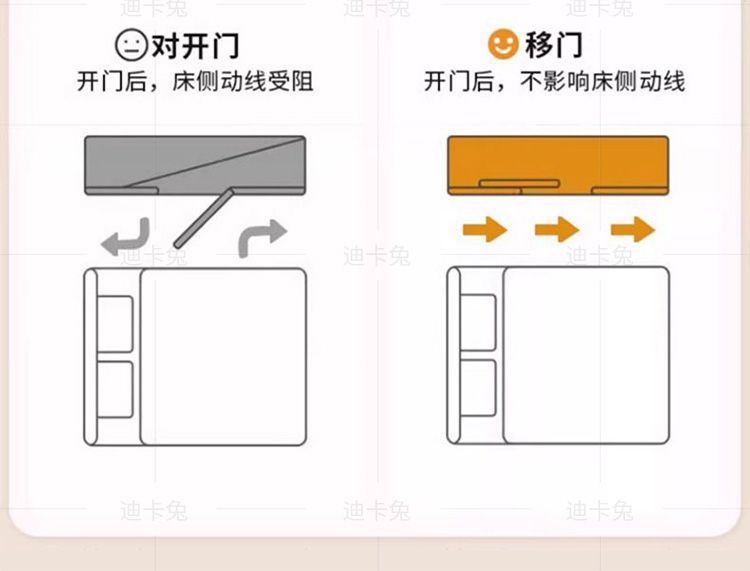 迪卡兔 迪卡兔 迪卡兔

对开门
开门后，床侧动线受阻

移门
开门后，不影响床侧动线

迪卡兔 迪卡兔 迪卡兔

迪卡兔 迪卡兔 迪卡兔