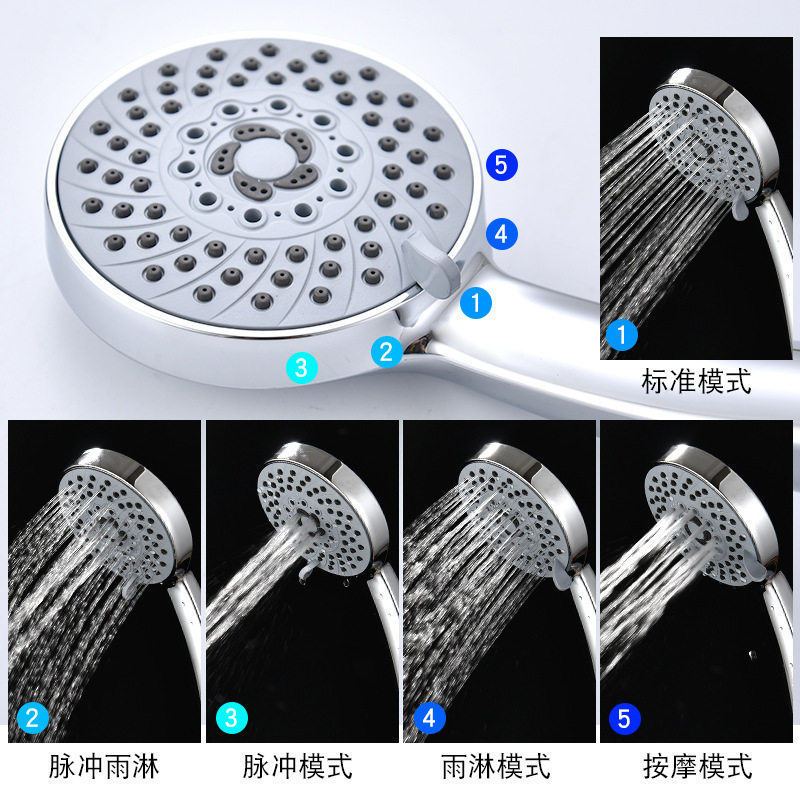 5
4
1
2
3

1
标准模式

2
脉冲雨淋

3
脉冲模式

4
雨淋模式

5
按摩模式