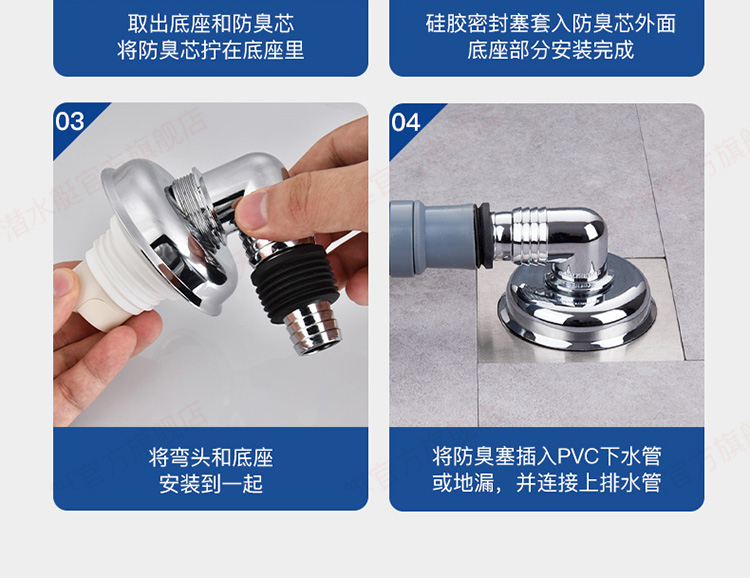 取出底座和防臭芯
将防臭芯拧在底座里

硅胶密封塞套入防臭芯外面
底座部分安装完成

03

潜水艇官方旗舰店

将弯头和底座
安装到一起

04

将防臭塞插入PVC下水管
或地漏，并连接上排水管