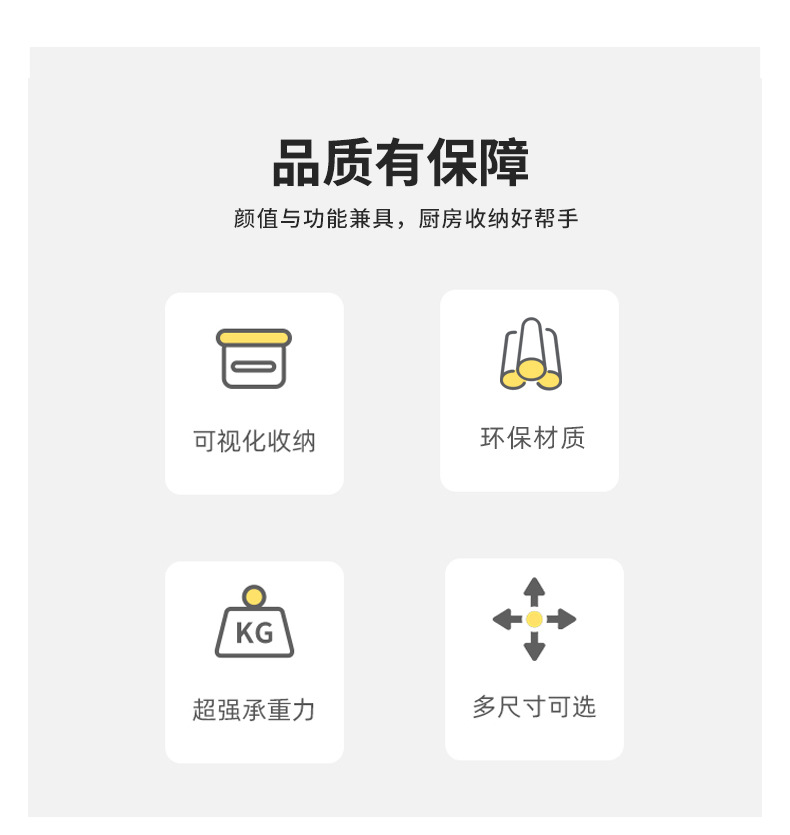 品质有保障

颜值与功能兼具，厨房收纳好帮手

可视化收纳

环保材质

KG

超强承重力

多尺寸可选