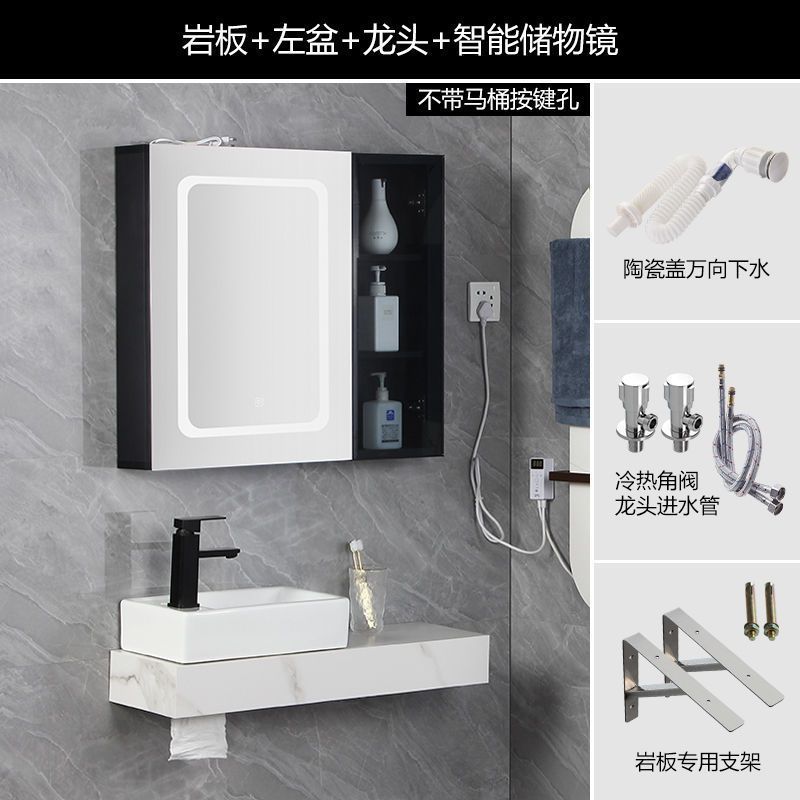 岩板+左盆+龙头+智能储物镜

不带马桶按键孔

陶瓷盖万向下水

冷热角阀
龙头进水管

岩板专用支架