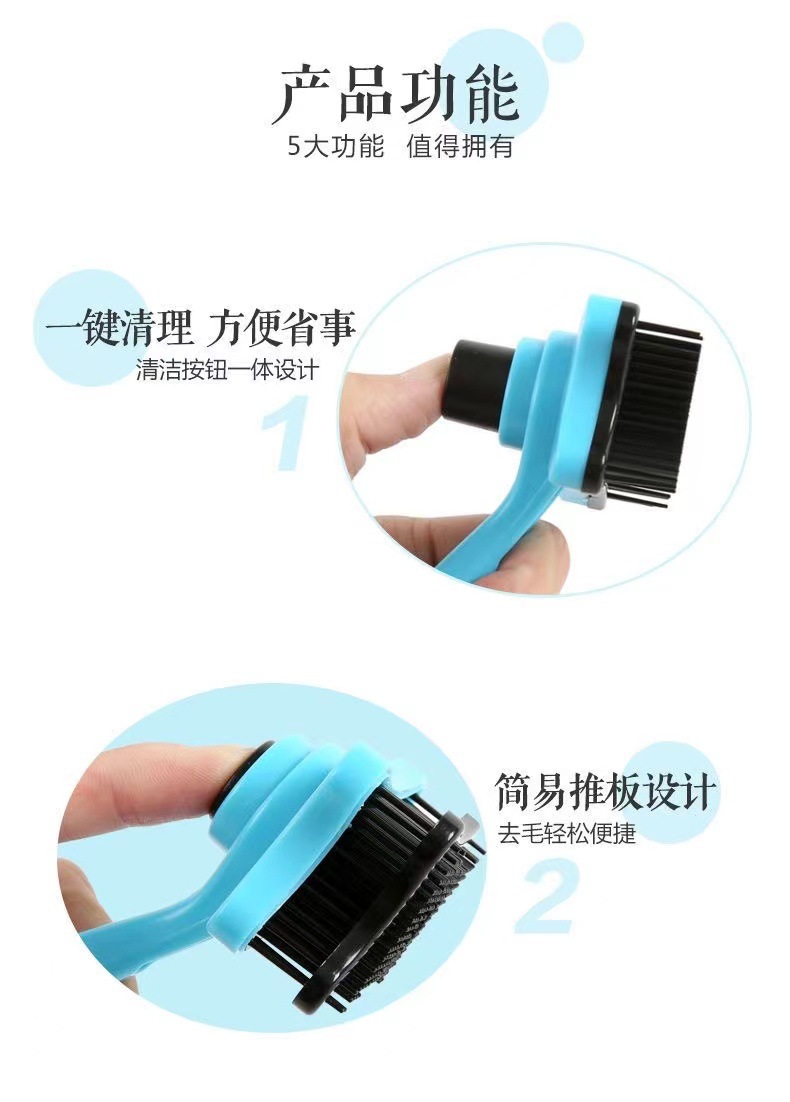 产品功能
5大功能 值得拥有

一键清理 方便省事
清洁按钮一体设计
1

简易推板设计
去毛轻松便捷
2