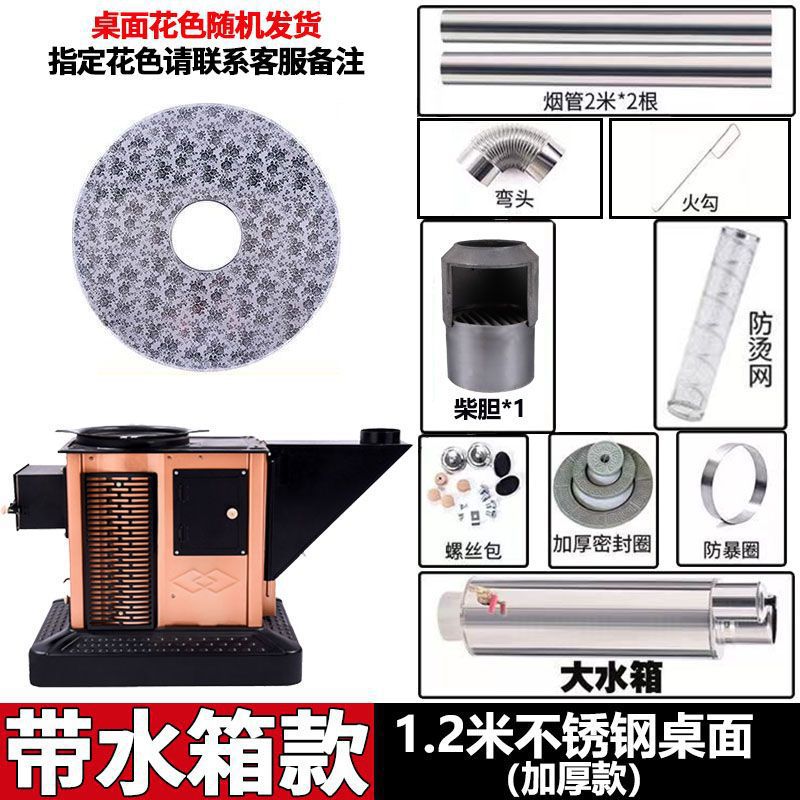 桌面花色随机发货
指定花色请联系客服备注

烟管2米*2根

弯头

火勾

柴胆*1

防烫网

螺丝包

加厚密封圈

防暴圈

大水箱

带水箱款

1.2米不锈钢桌面
(加厚款)