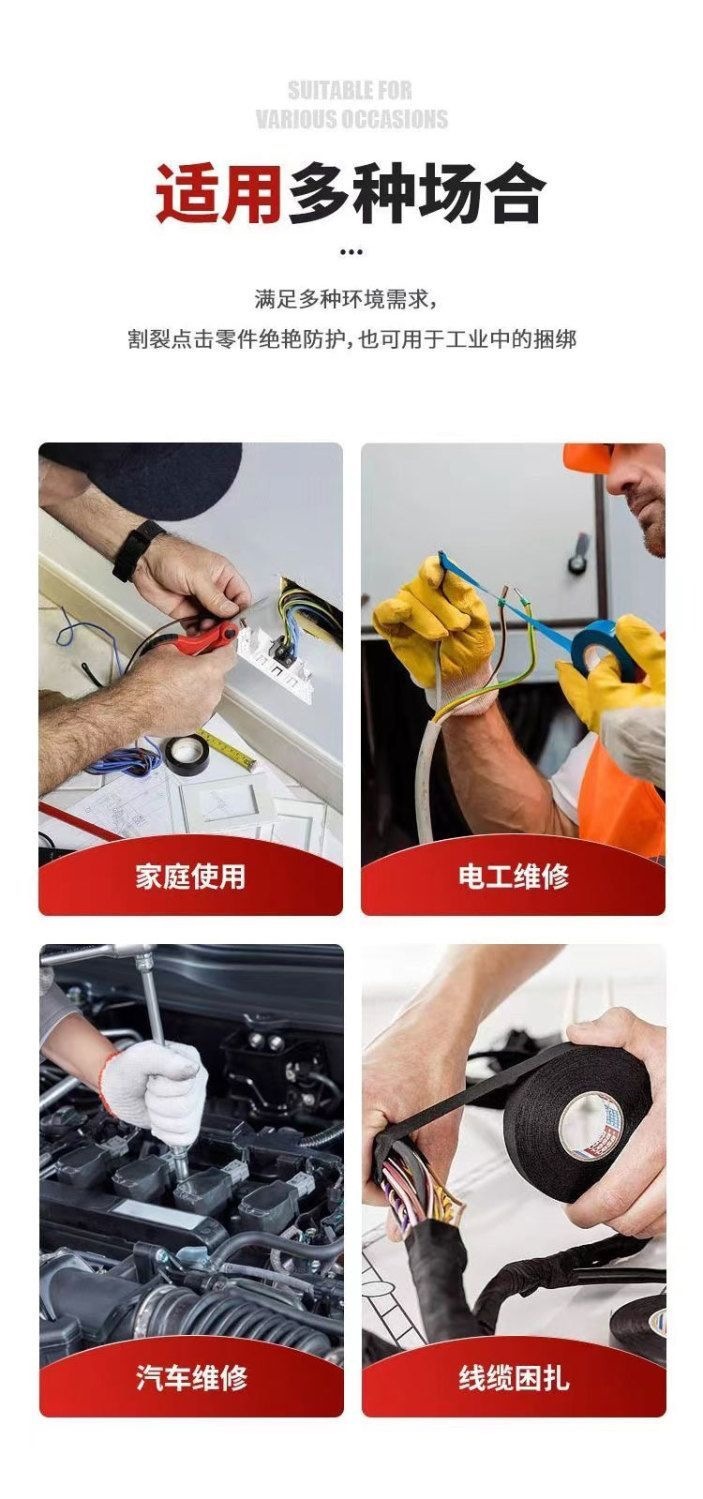 SUITABLE FOR
VARIOUS OCCASIONS

适用多种场合

...

满足多种环境需求,
割裂点击零件绝艳防护,也可用于工业中的捆绑

家庭使用

电工维修

汽车维修

线缆困扎