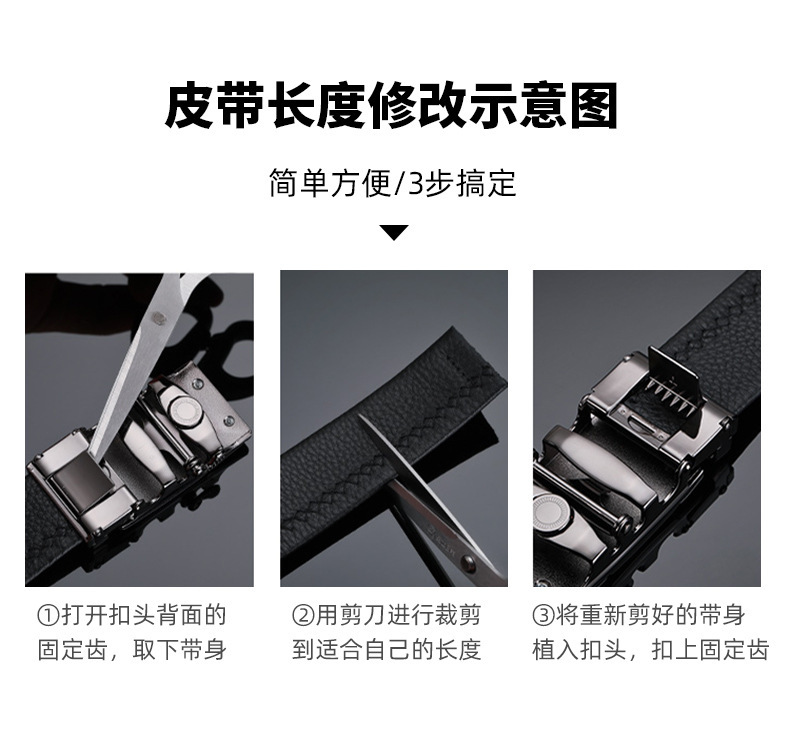 皮带长度修改示意图

简单方便/3步搞定

①打开扣头背面的固定齿，取下带身

②用剪刀进行裁剪到适合自己的长度

③将重新剪好的带身植入扣头，扣上固定齿