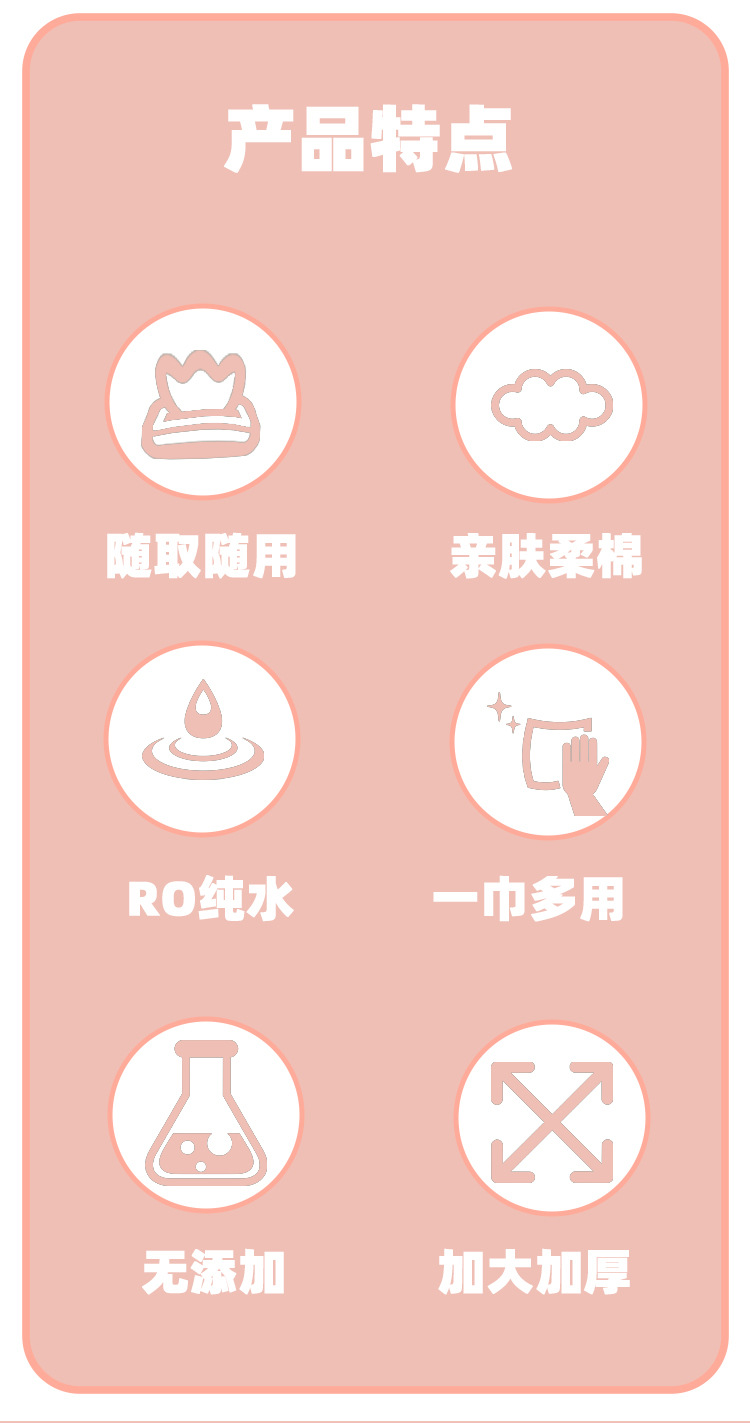 产品特点

随取随用

亲肤柔棉

RO纯水

一巾多用

无添加

加大加厚