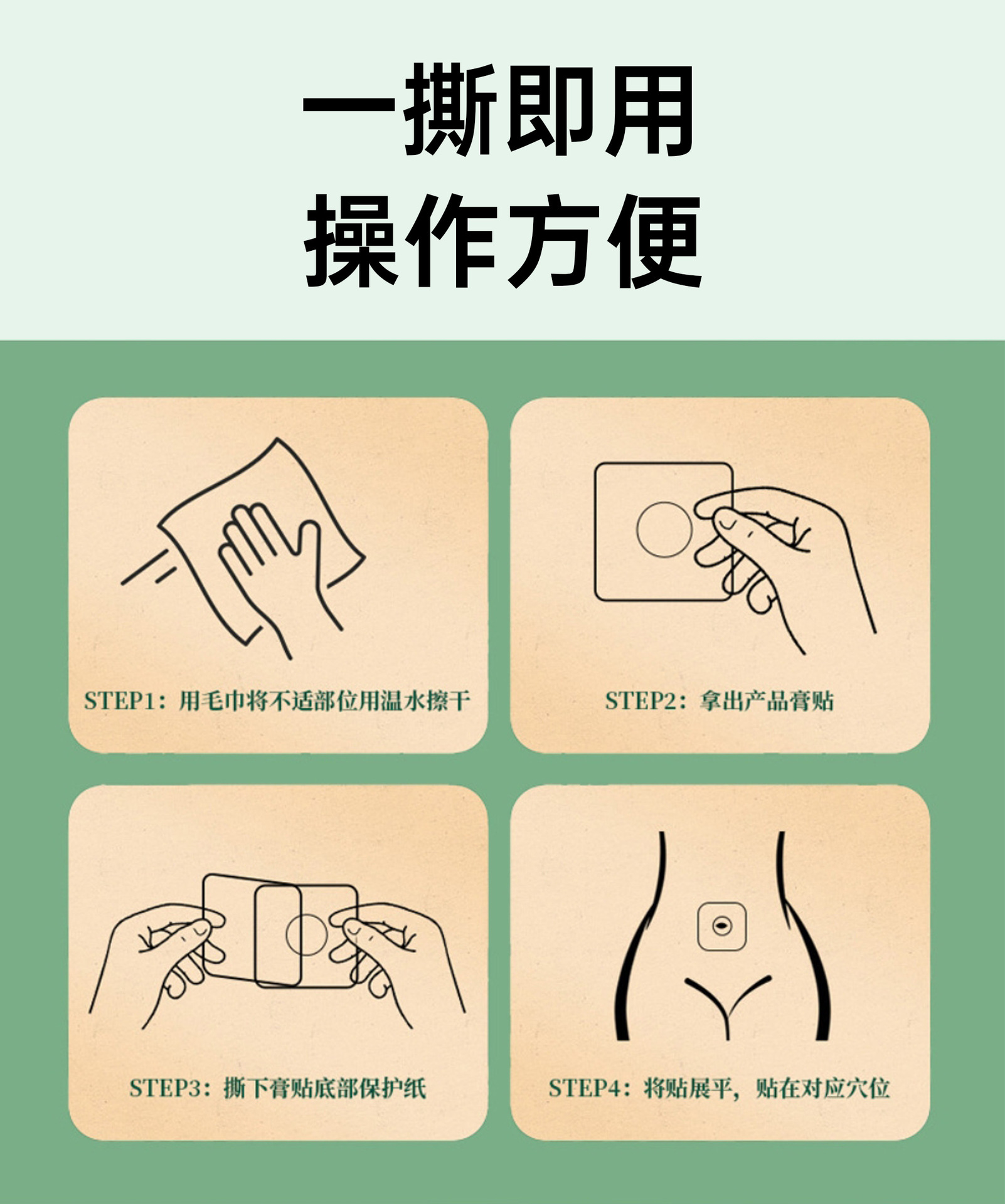 一撕即用
操作方便

STEP1：用毛巾将不适部位用温水擦干

STEP2：拿出产品膏贴

STEP3：撕下膏贴底部保护纸

STEP4：将贴展平，贴在对应穴位