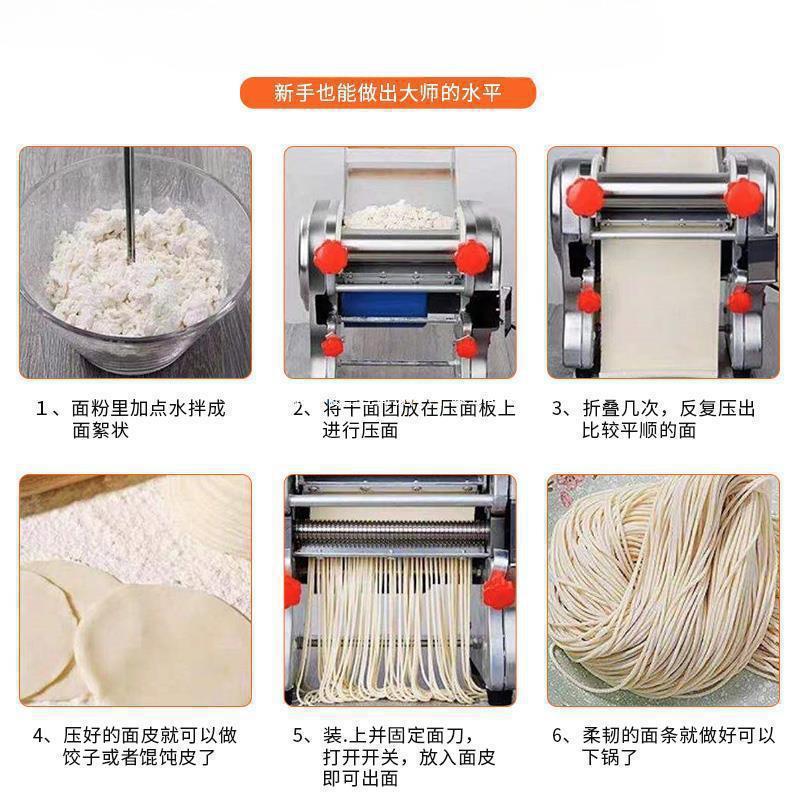 新手也能做出大师的水平

1、面粉里加点水拌成面絮状

2、将干面团放在压面板上进行压面

3、折叠几次，反复压出比较平顺的面

4、压好的面皮就可以做饺子或者馄饨皮了

5、装.上并固定面刀，打开开关，放入面皮即可出面

6、柔韧的面条就做好可以下锅了