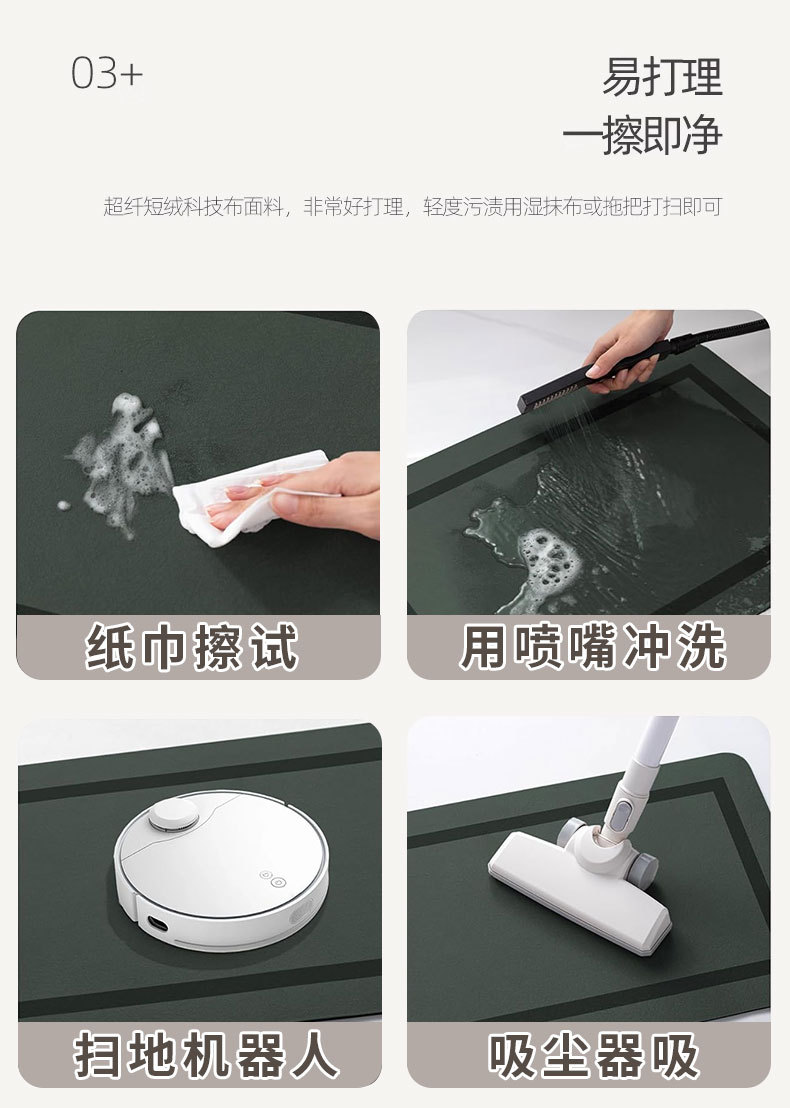 03+

易打理
一擦即净

超纤短绒科技布面料，非常好打理，轻度污渍用湿抹布或拖把打扫即可

纸巾擦试

用喷嘴冲洗

扫地机器人

吸尘器吸