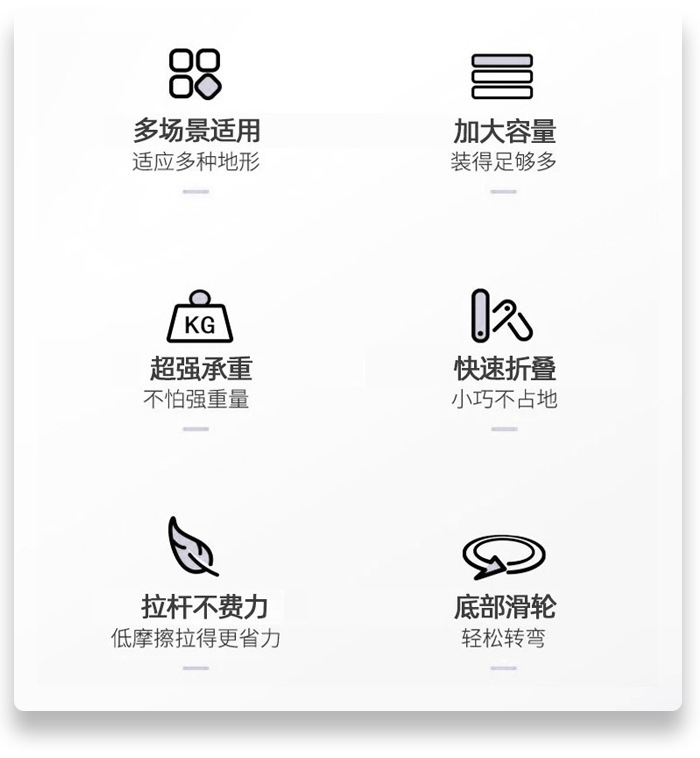 多场景适用
适应多种地形

加大容量
装得足够多

KG
超强承重
不怕强重量

快速折叠
小巧不占地

拉杆不费力
低摩擦拉得更省力

底部滑轮
轻松转弯