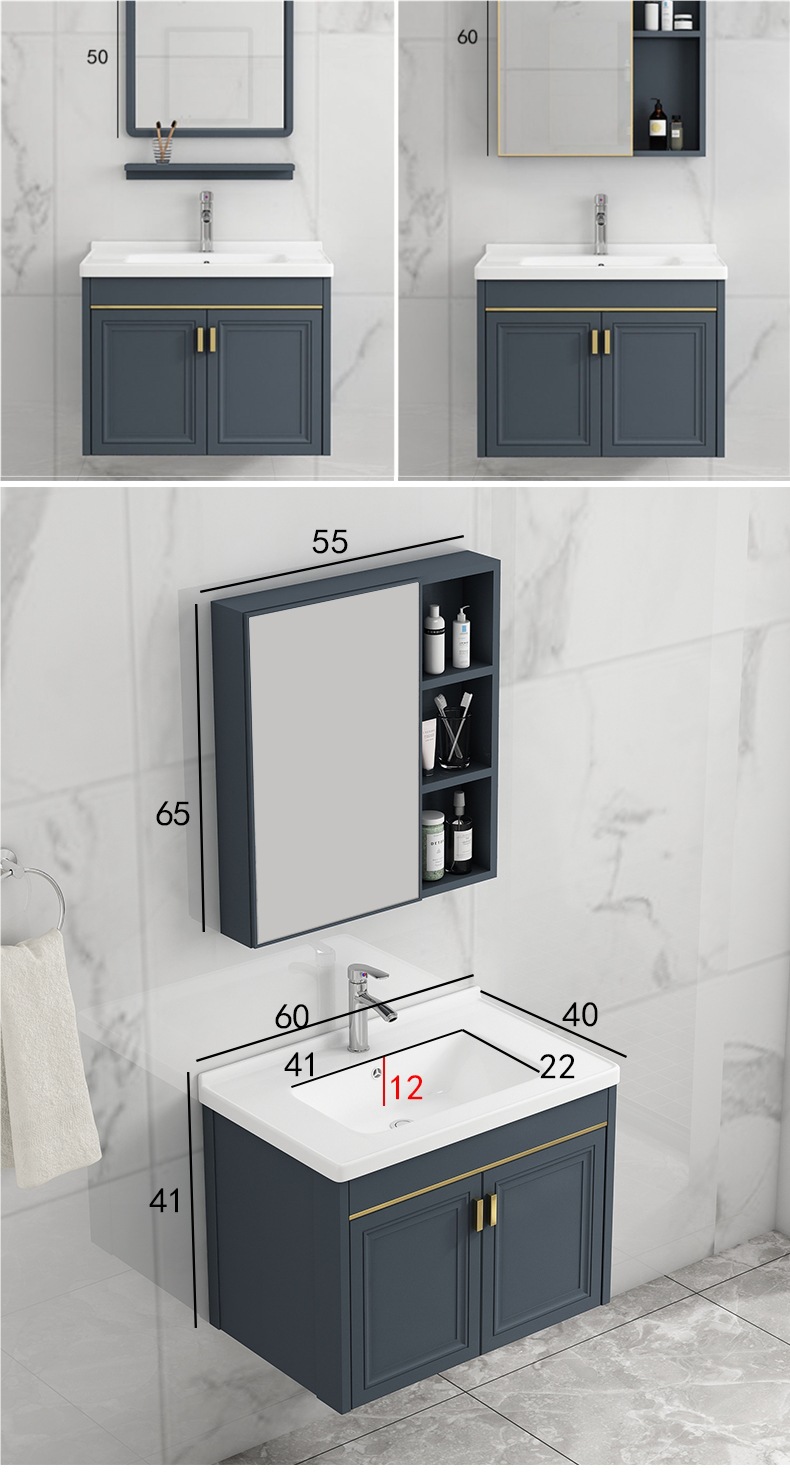 50

60

55

65

60

40

41

22

12

41