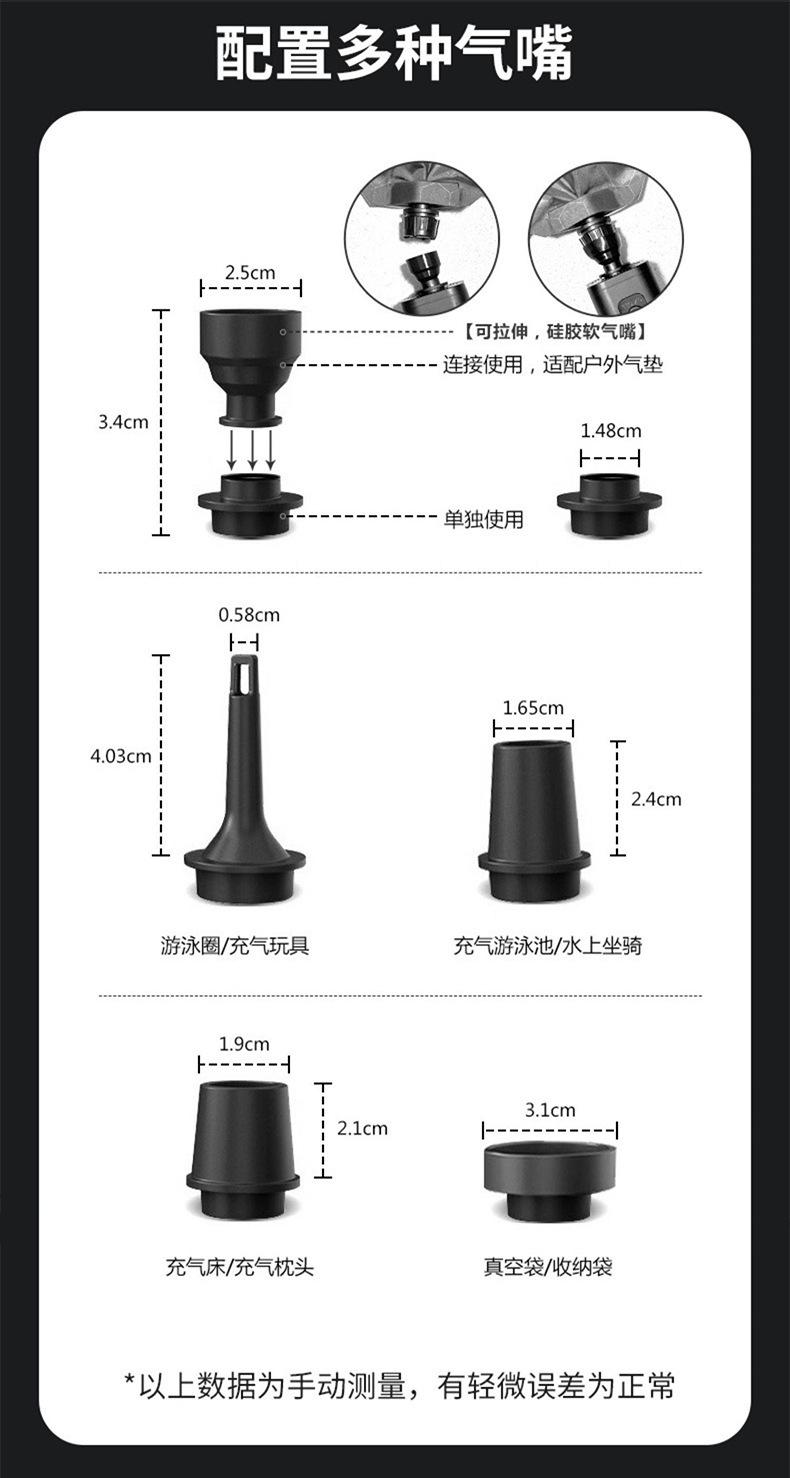 配置多种气嘴

2.5cm

【可拉伸，硅胶软气嘴】

连接使用，适配户外气垫

3.4cm

1.48cm

单独使用

0.58cm

4.03cm

1.65cm

2.4cm

游泳圈/充气玩具

充气游泳池/水上坐骑

1.9cm

2.1cm

3.1cm

充气床/充气枕头

真空袋/收纳袋

*以上数据为手动测量，有轻微误差为正常