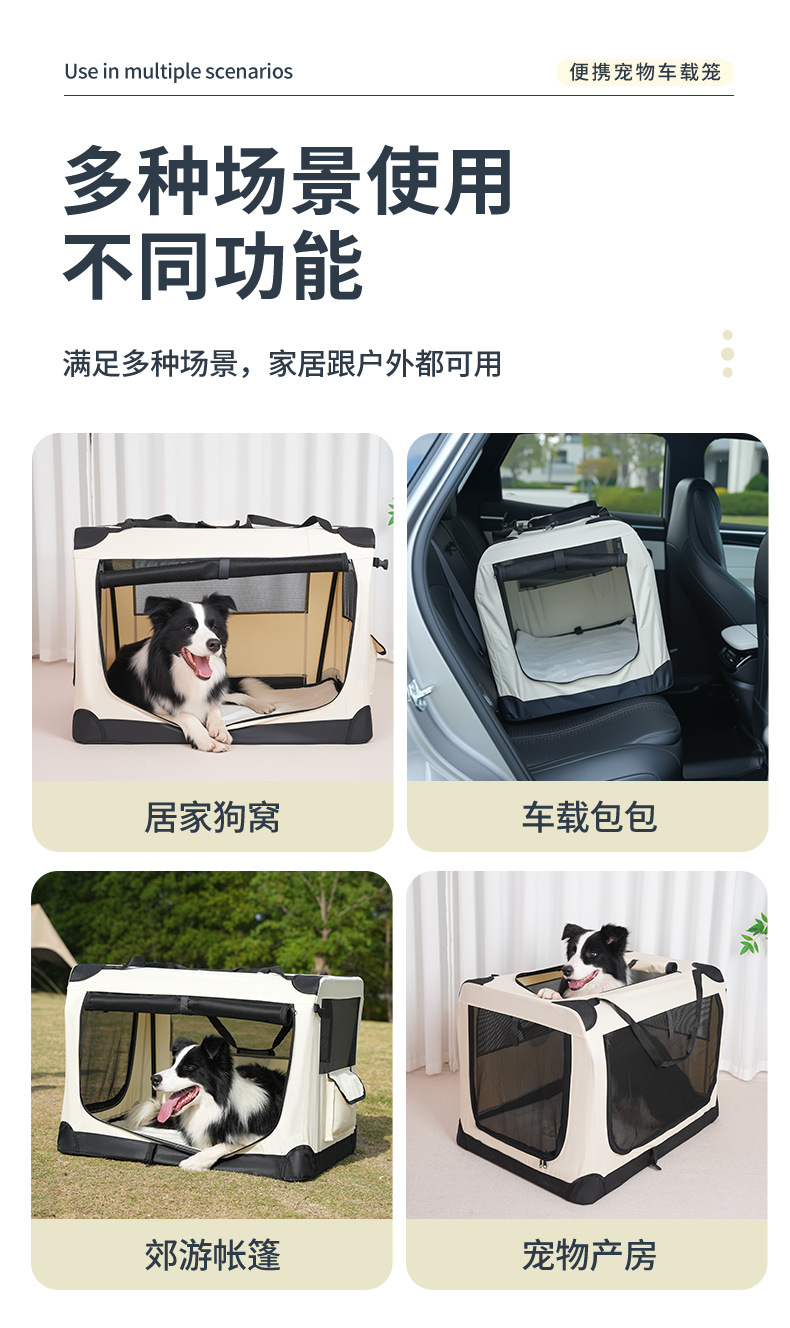 Use in multiple scenarios

便携宠物车载笼

多种场景使用
不同功能

满足多种场景，家居跟户外都可用

居家狗窝

车载包包

郊游帐篷

宠物产房