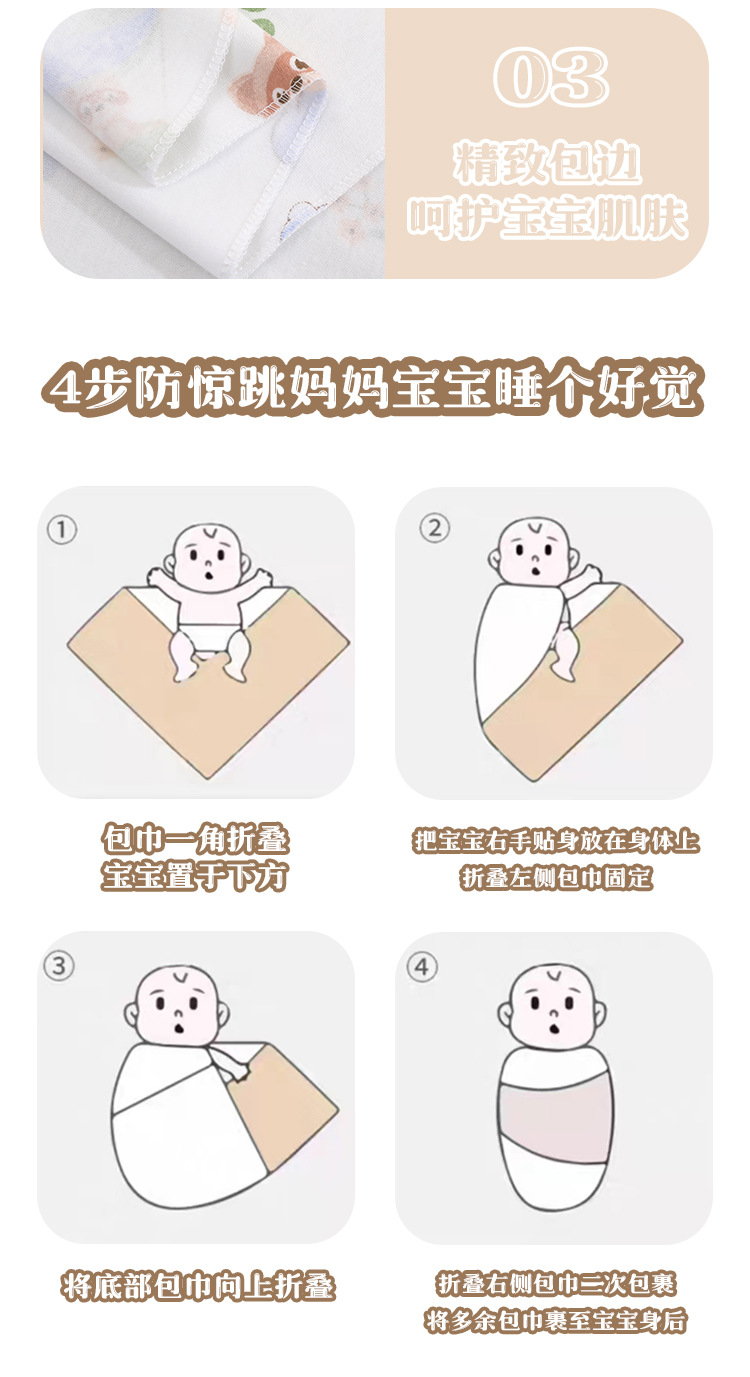 03
精致包边
呵护宝宝肌肤

4步防惊跳妈妈宝宝睡个好觉

①

包巾一角折叠
宝宝置于下方

②

把宝宝右手贴身放在身体上
折叠左侧包巾固定

③

将底部包巾向上折叠

④

折叠右侧包巾二次包裹
将多余包巾裹至宝宝身后