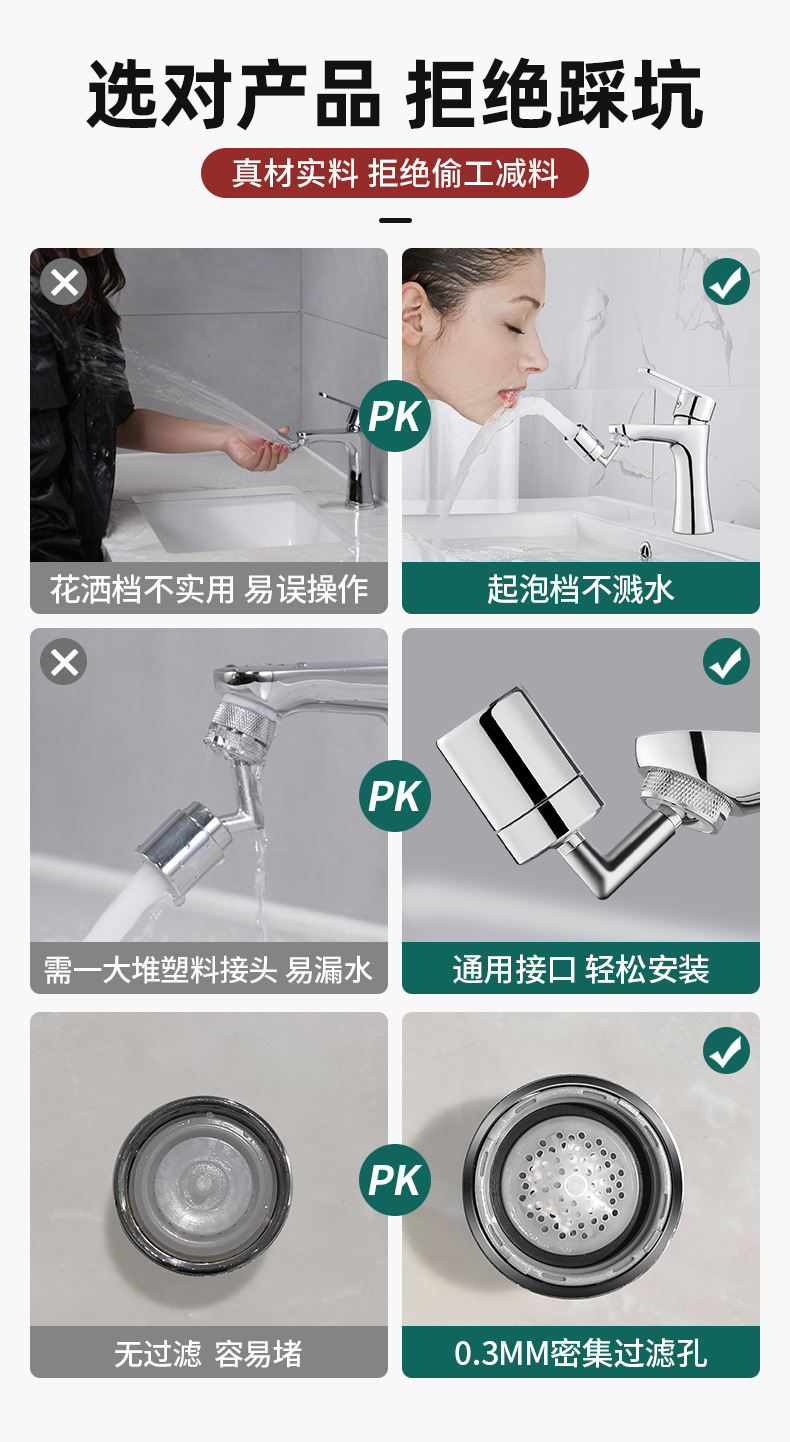 选对产品 拒绝踩坑

真材实料 拒绝偷工减料

PK

花洒档不实用 易误操作

起泡档不溅水

PK

需一大堆塑料接头 易漏水

通用接口 轻松安装

PK

无过滤 容易堵

0.3MM密集过滤孔