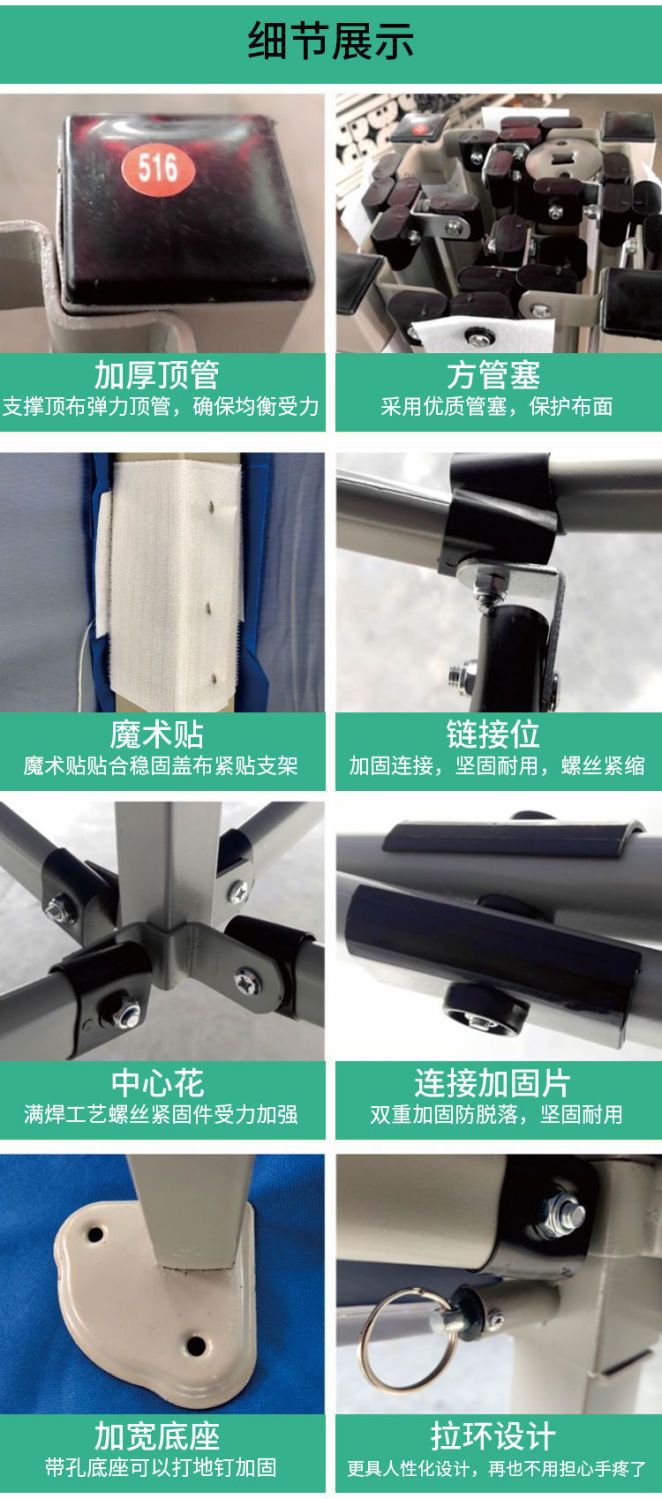 细节展示

516

加厚顶管
支撑顶布弹力顶管，确保均衡受力

方管塞
采用优质管塞，保护布面

魔术贴
魔术贴贴合稳固盖布紧贴支架

链接位
加固连接，坚固耐用，螺丝紧缩

中心花
满焊工艺螺丝紧固件受力加强

连接加固片
双重加固防脱落，坚固耐用

加宽底座
带孔底座可以打地钉加固

拉环设计
更具人性化设计，再也不用担心手疼了