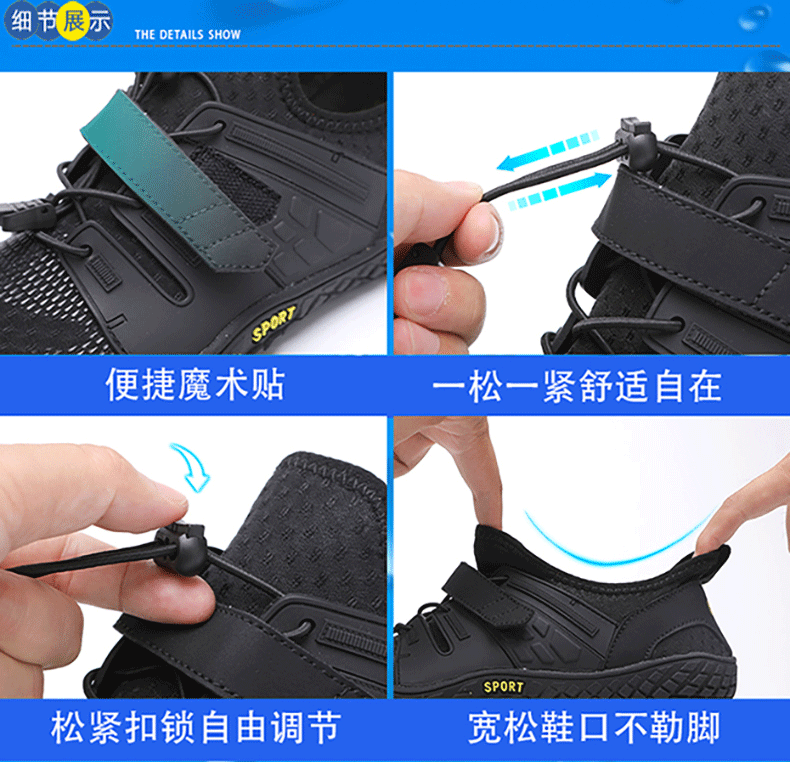 细节展示 THE DETAILS SHOW

SPORT

便捷魔术贴

一松一紧舒适自在

松紧扣锁自由调节

SPORT

宽松鞋口不勒脚