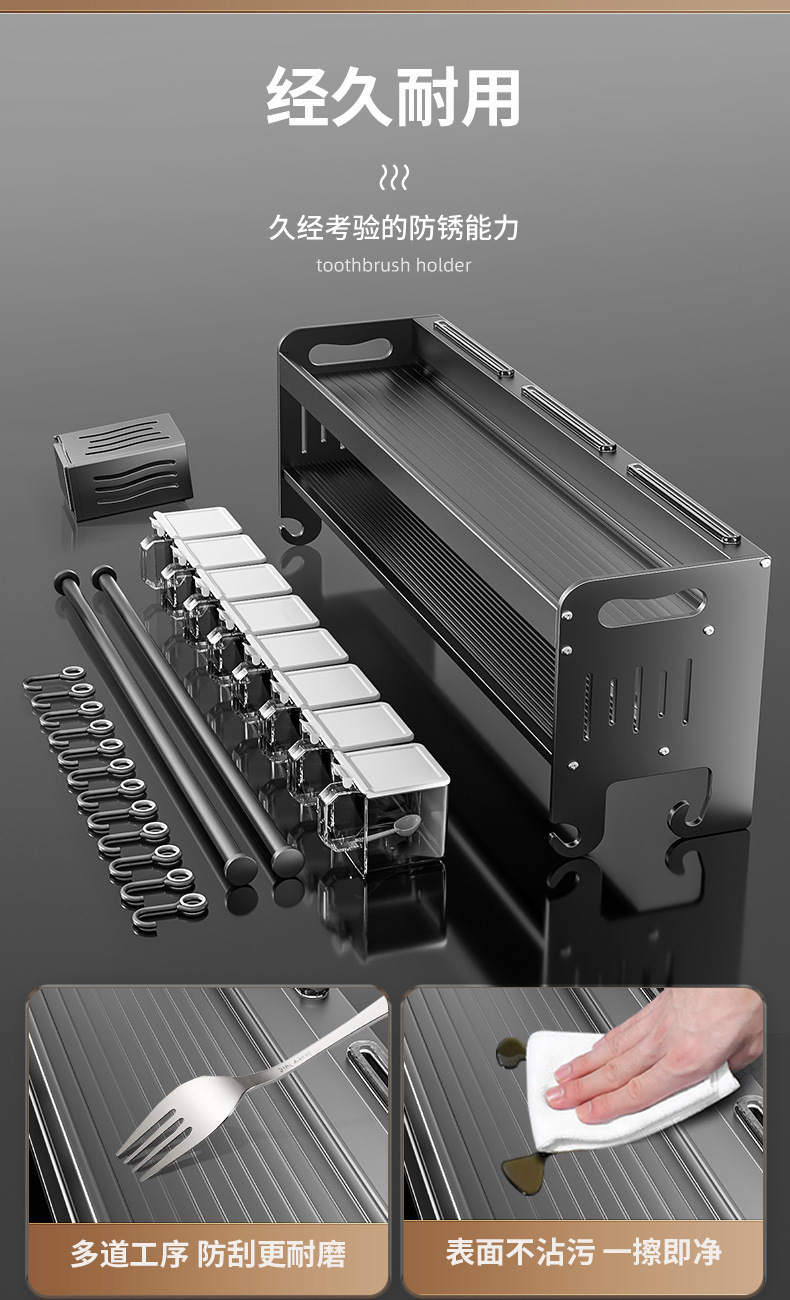 经久耐用

久经考验的防锈能力

toothbrush holder

多道工序 防刮更耐磨

表面不沾污 一擦即净