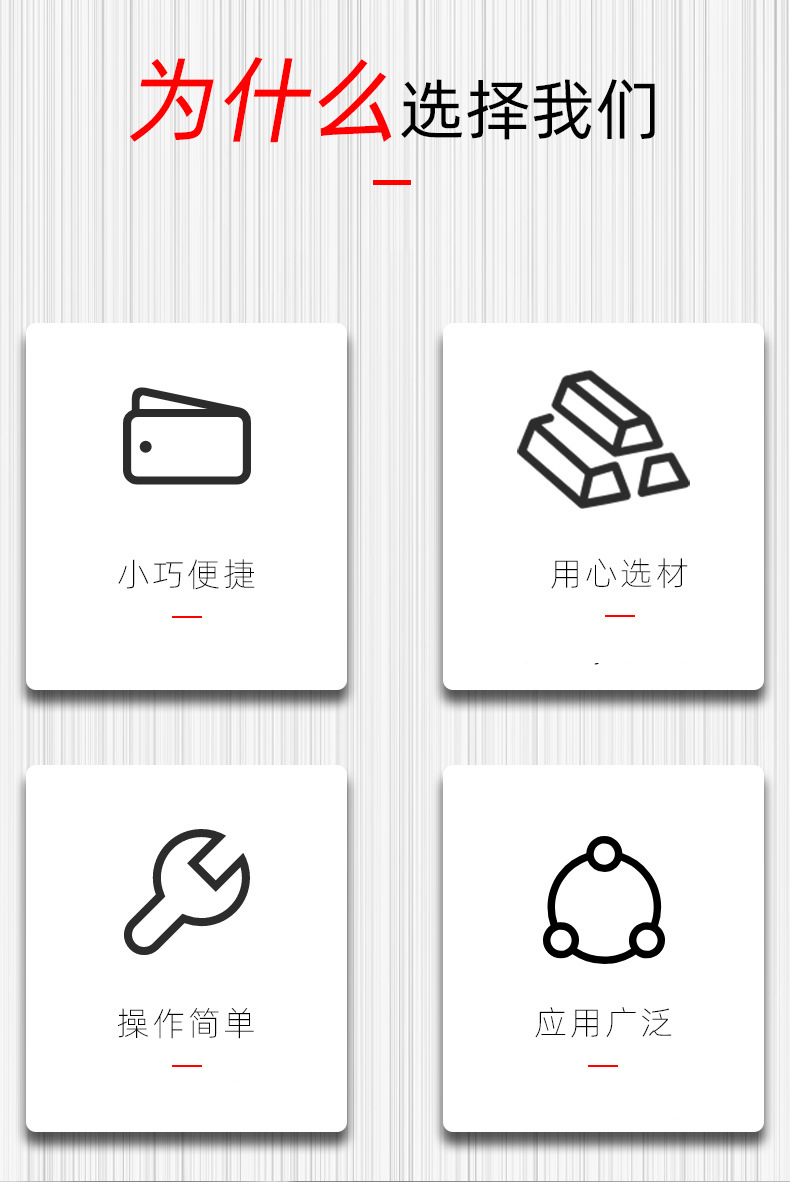 为什么选择我们

小巧便捷

用心选材

操作简单

应用广泛