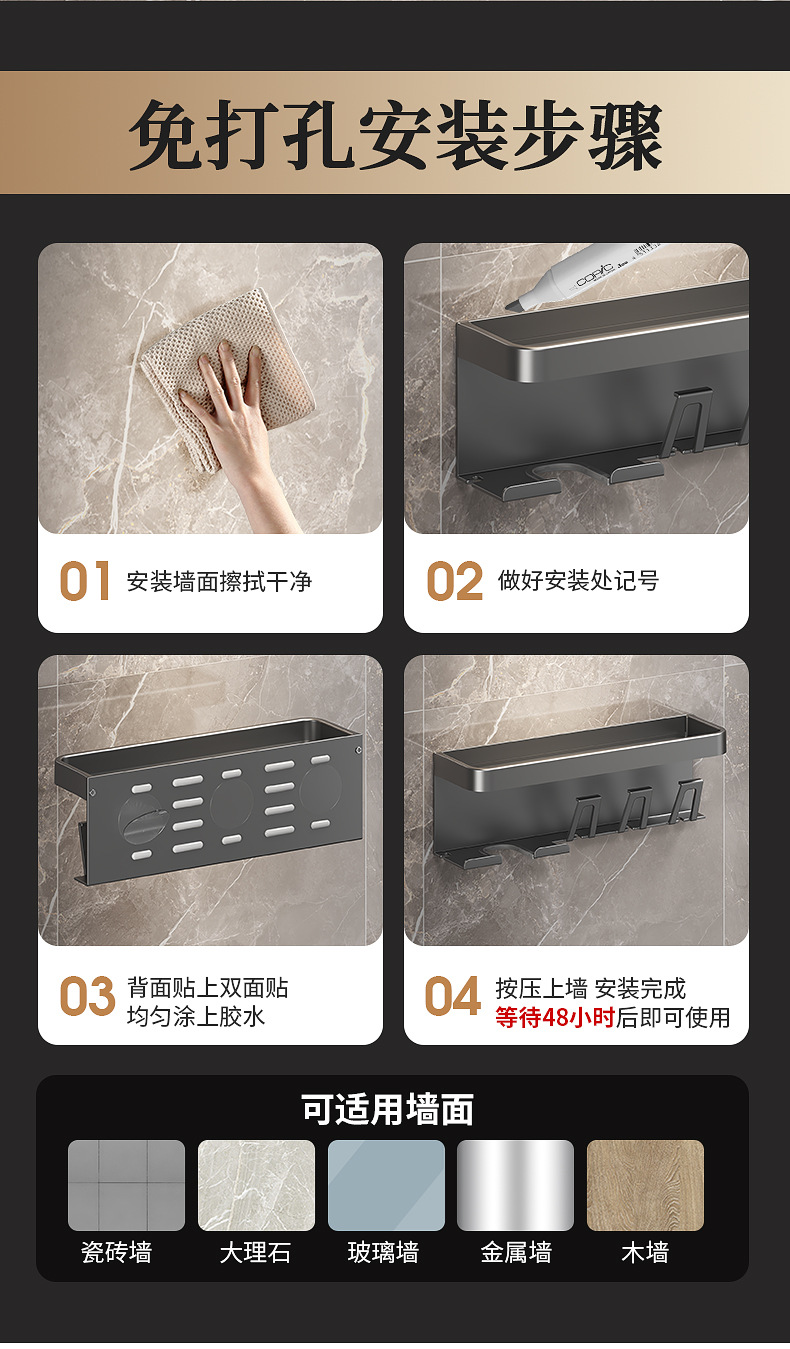 免打孔安装步骤

COPIC

01 安装墙面擦拭干净

02 做好安装处记号

03 背面贴上双面贴 均匀涂上胶水

04 按压上墙 安装完成 等待48小时后即可使用

可适用墙面

瓷砖墙

大理石

玻璃墙

金属墙

木墙