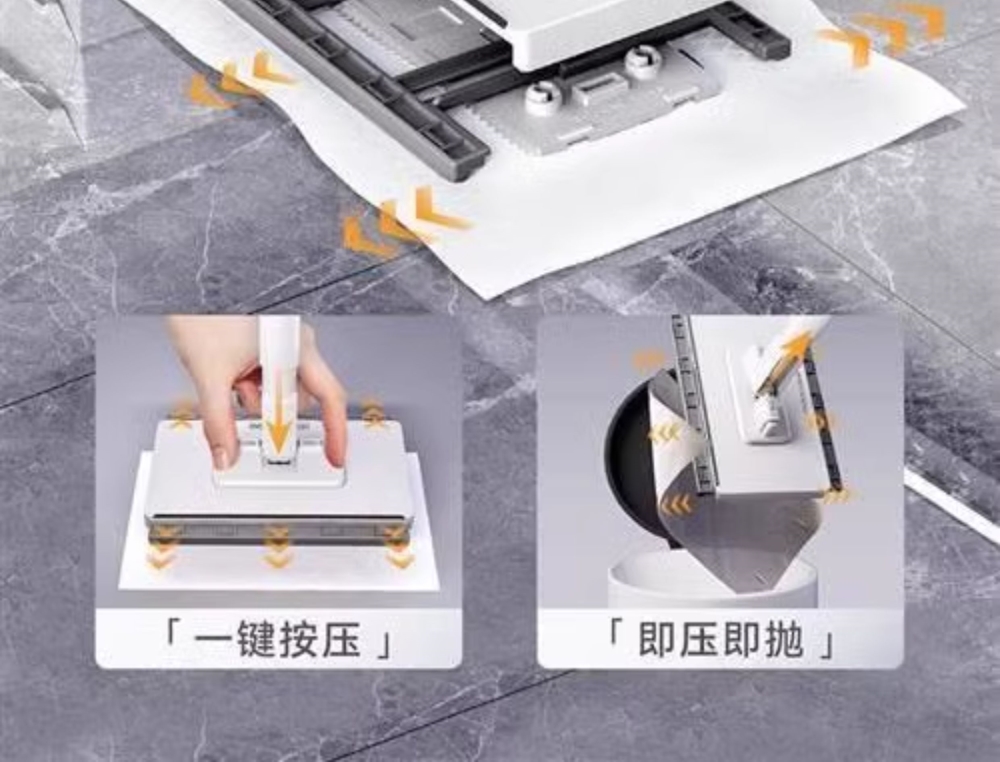 「一键按压」

「即压即抛」