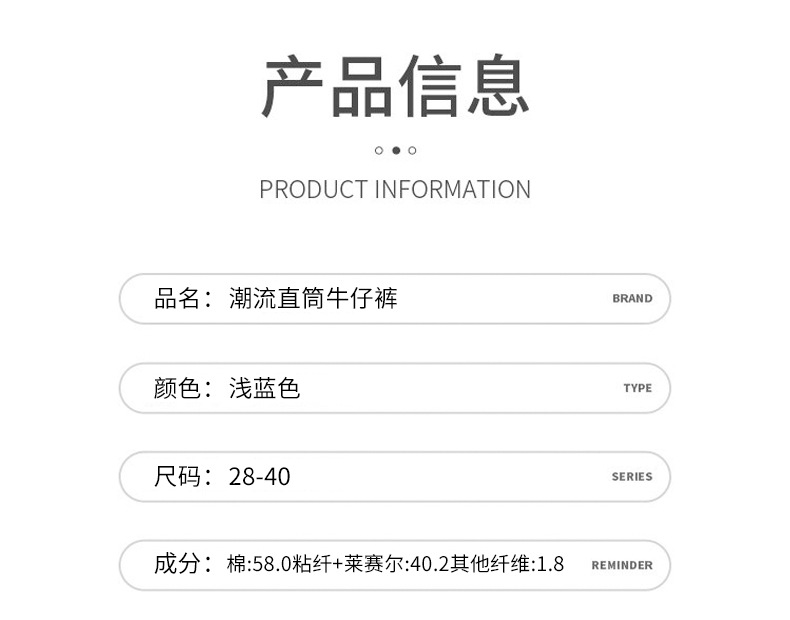 产品信息

PRODUCT INFORMATION

品名：潮流直筒牛仔裤 BRAND

颜色：浅蓝色 TYPE

尺码：28-40 SERIES

成分：棉:58.0粘纤+莱赛尔:40.2其他纤维:1.8 REMINDER