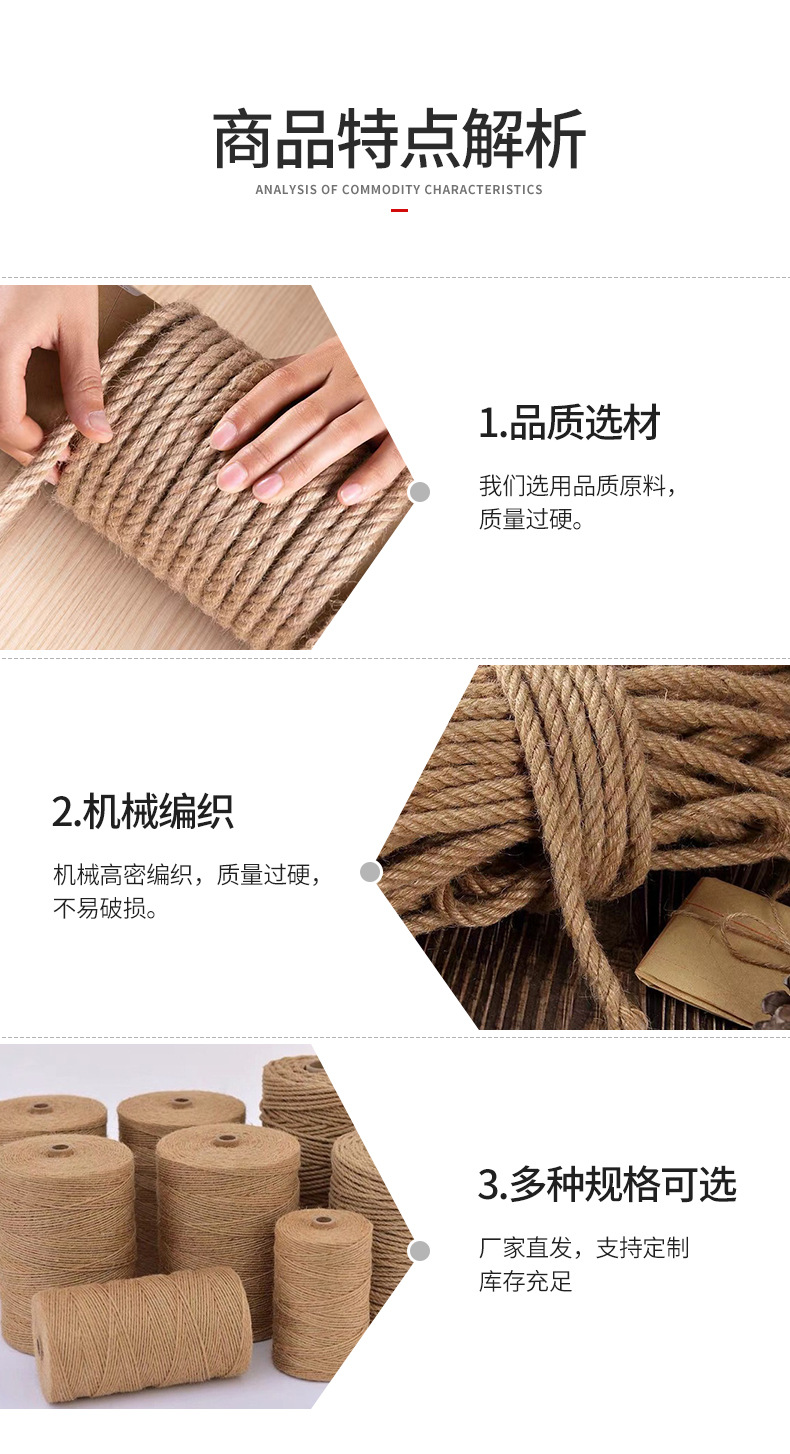 商品特点解析

ANALYSIS OF COMMODITY CHARACTERISTICS

1.品质选材

我们选用品质原料，质量过硬。

2.机械编织

机械高密编织，质量过硬，不易破损。

3.多种规格可选

厂家直发，支持定制
库存充足