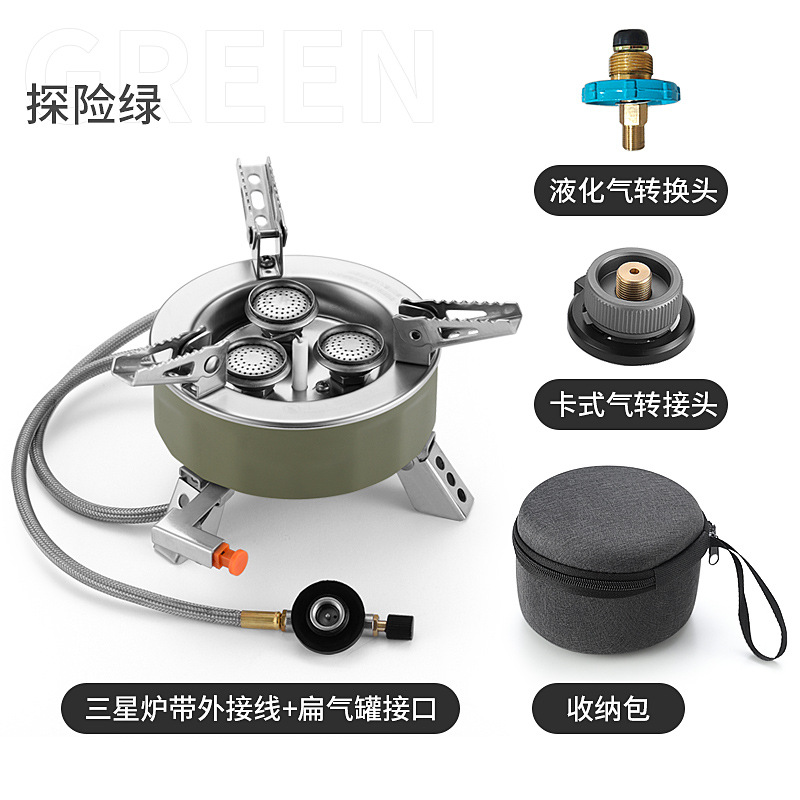 GREEN
探险绿

液化气转换头

卡式气转接头

三星炉带外接线+扁气罐接口

收纳包