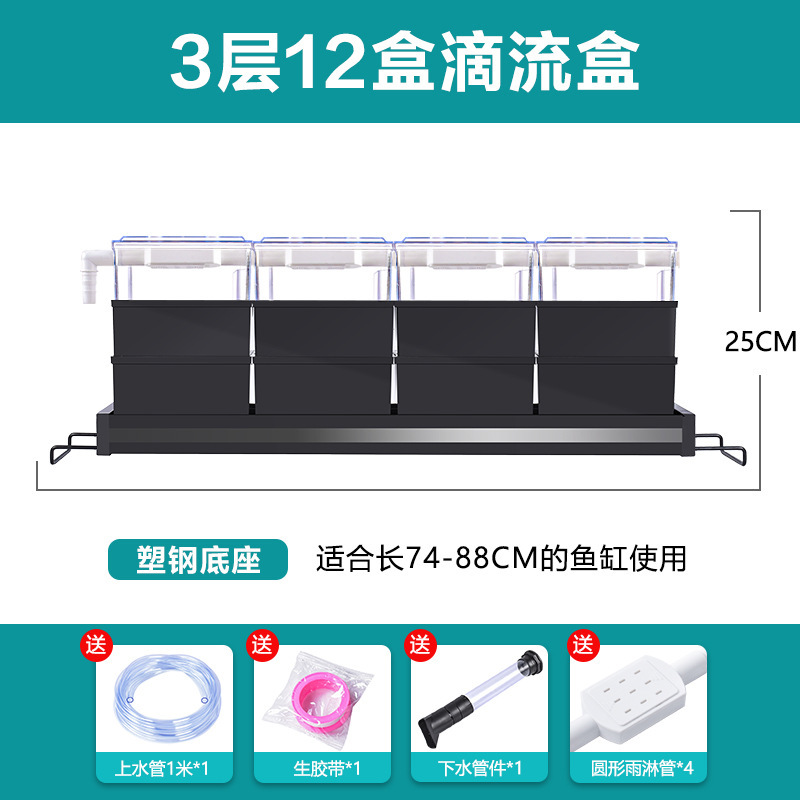 3层12盒滴流盒

25CM

塑钢底座

适合长74-88CM的鱼缸使用

送

上水管1米*1

送

生胶带*1

送

下水管件*1

送

圆形雨淋管*4