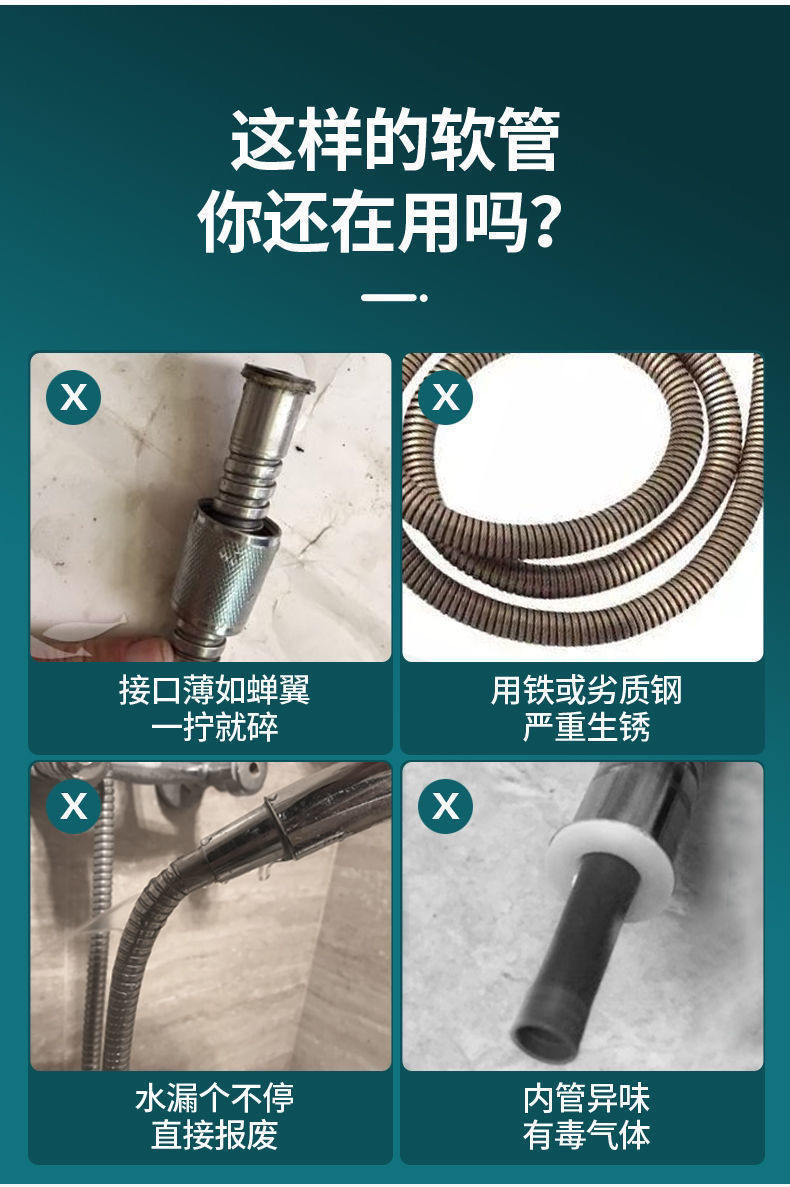 这样的软管
你还在用吗?

X
接口薄如蝉翼
一拧就碎

X
用铁或劣质钢
严重生锈

X
水漏个不停
直接报废

X
内管异味
有毒气体