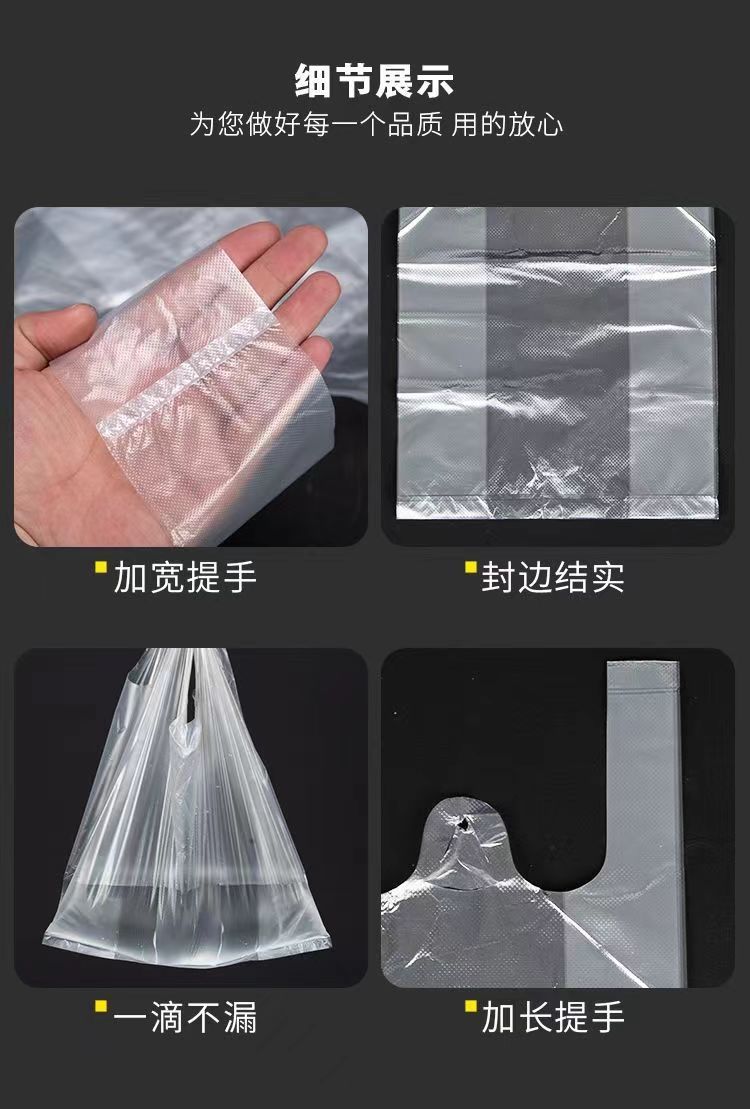 细节展示
为您做好每一个品质 用的放心

加宽提手

封边结实

一滴不漏

加长提手