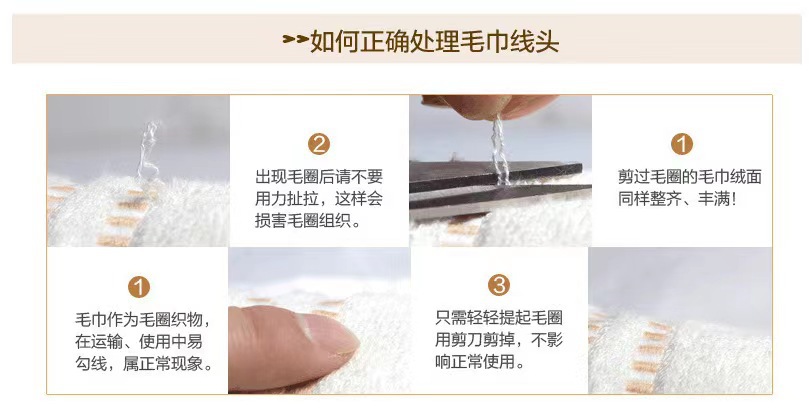 >>如何正确处理毛巾线头

2

出现毛圈后请不要用力扯拉，这样会损害毛圈组织。

1

剪过毛圈的毛巾绒面同样整齐、丰满！

1

毛巾作为毛圈织物，在运输、使用中易勾线，属正常现象。

3

只需轻轻提起毛圈用剪刀剪掉，不影响正常使用。