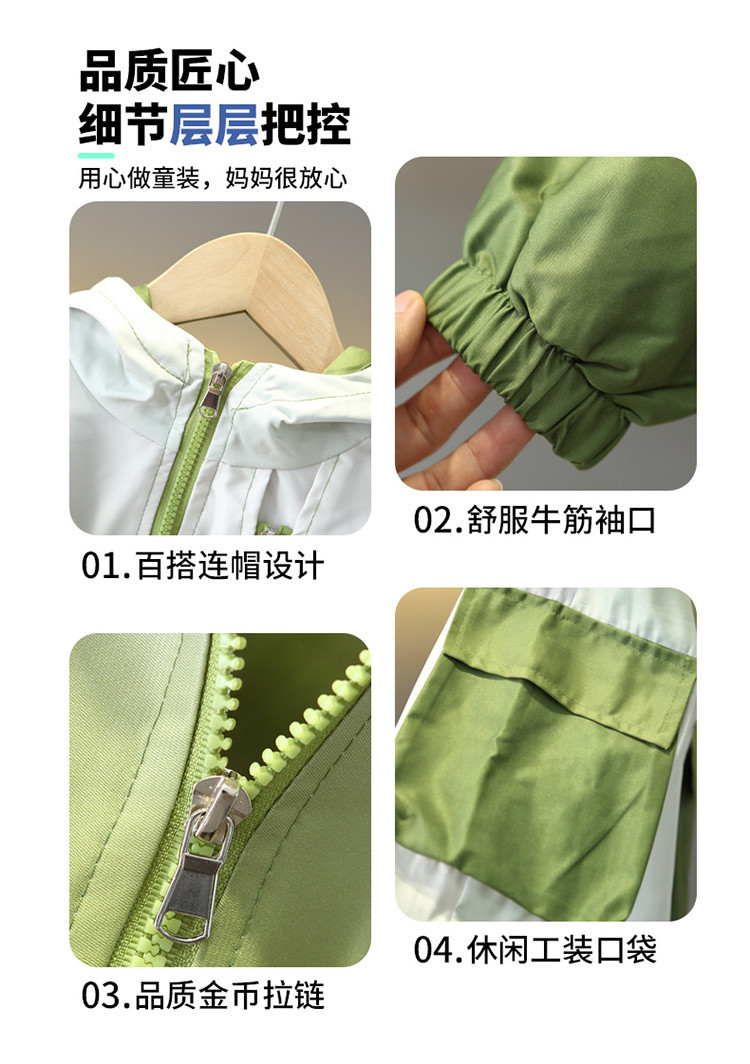 品质匠心
细节层层把控

用心做童装，妈妈很放心

01.百搭连帽设计

02.舒服牛筋袖口

03.品质金币拉链

04.休闲工装口袋