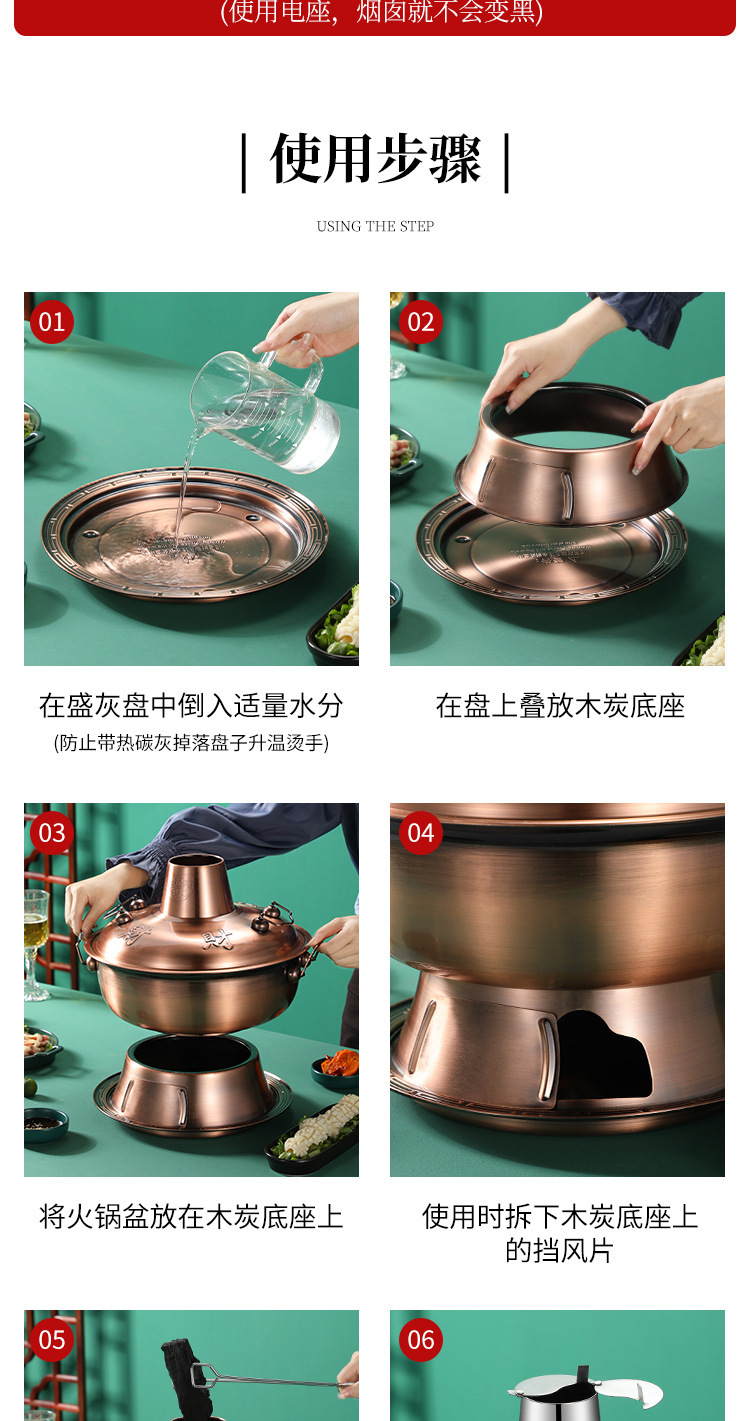 (使用电座，烟囱就不会变黑)

| 使用步骤 |

USING THE STEP

01

在盛灰盘中倒入适量水分
(防止带热碳灰掉落盘子升温烫手)

02

在盘上叠放木炭底座

03

将火锅盆放在木炭底座上

04

使用时拆下木炭底座上的挡风片

05

06