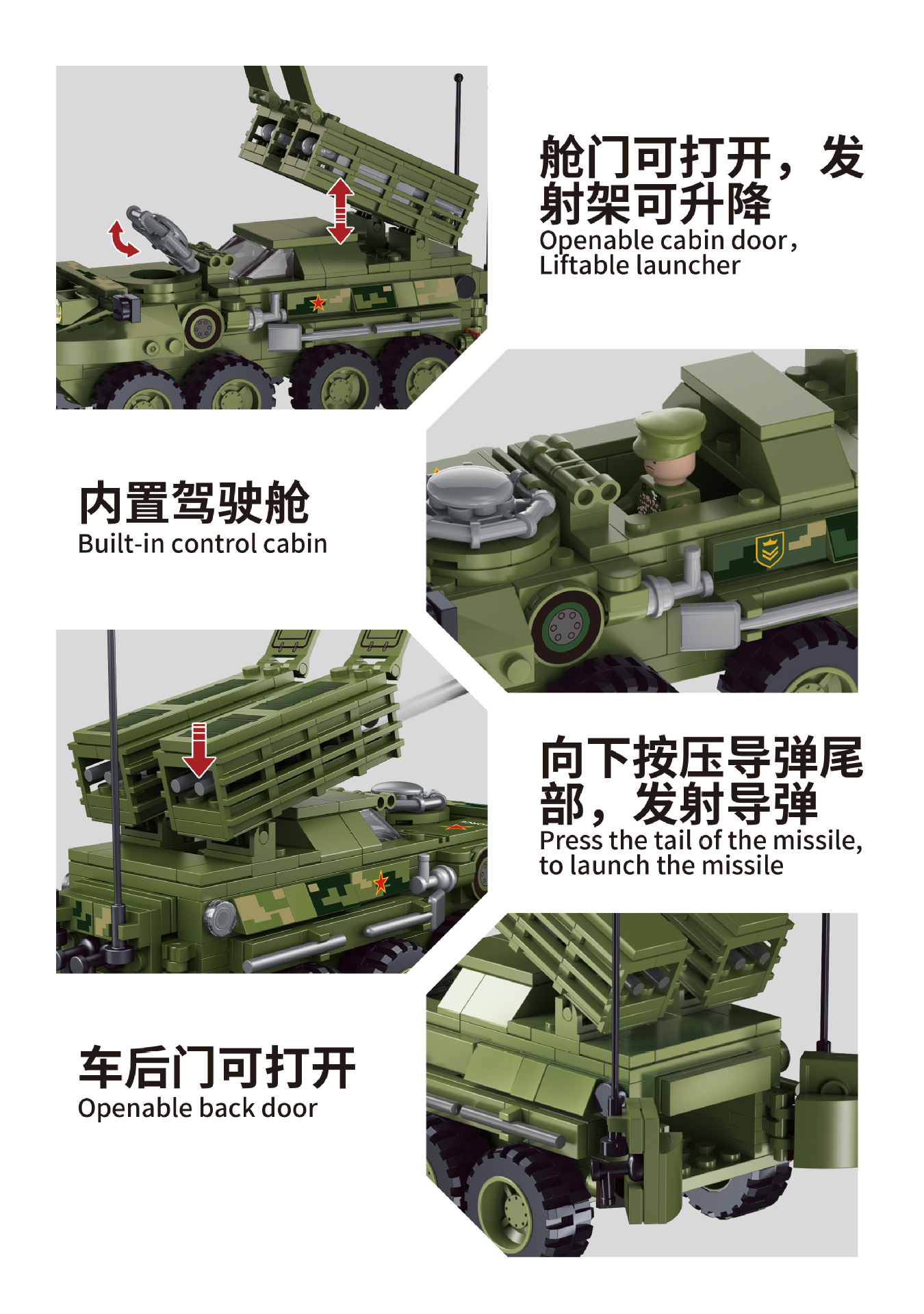 舱门可打开，发射架可升降
Openable cabin door,
Liftable launcher

内置驾驶舱
Built-in control cabin

向下按压导弹尾部，发射导弹
Press the tail of the missile, to launch the missile

车后门可打开
Openable back door