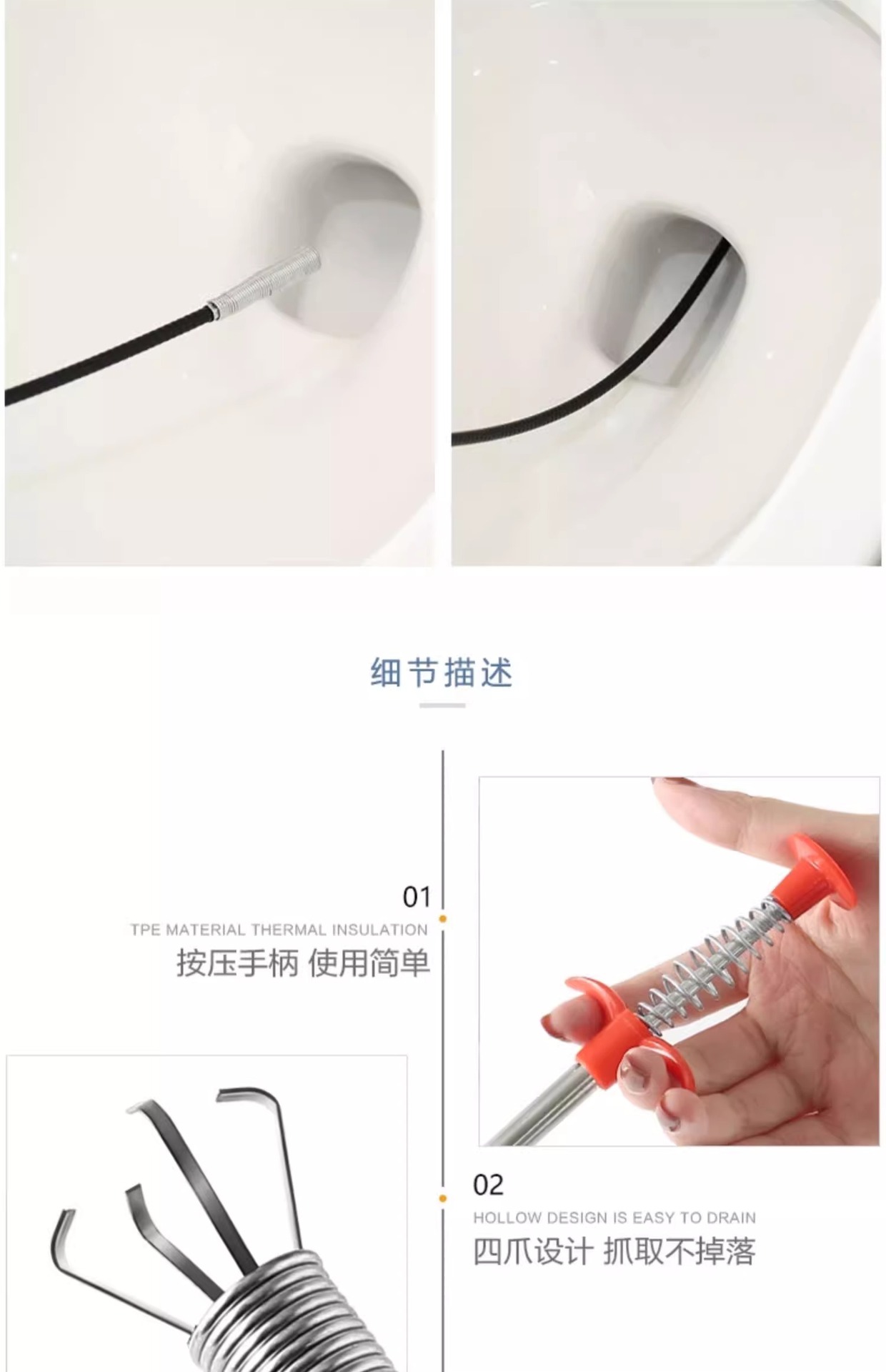 细节描述

01
TPE MATERIAL THERMAL INSULATION
按压手柄 使用简单

02
HOLLOW DESIGN IS EASY TO DRAIN
四爪设计 抓取不掉落