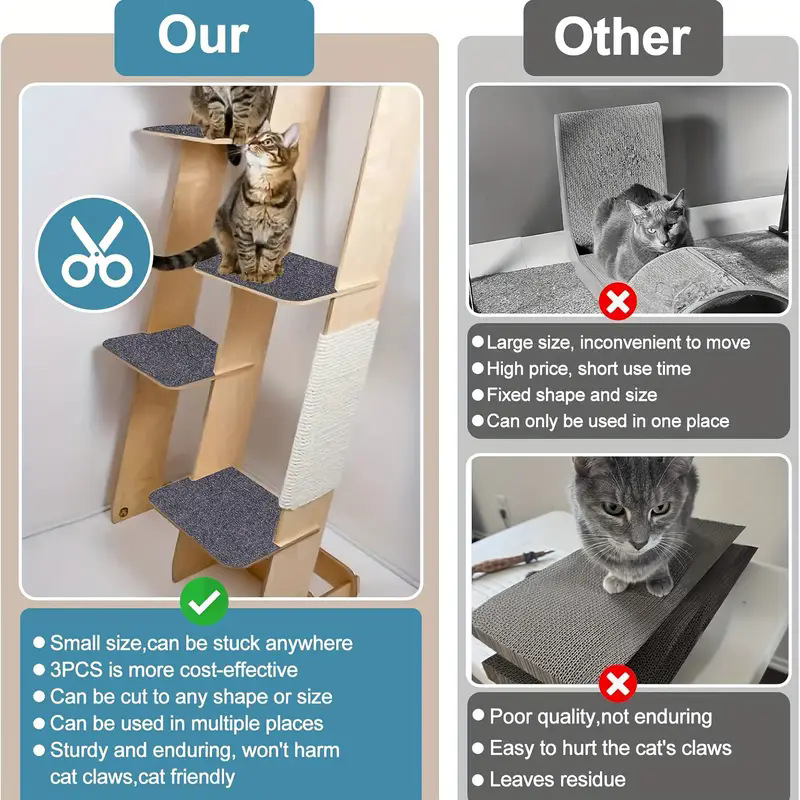 Our

● Small size,can be stuck anywhere
● 3PCS is more cost-effective
● Can be cut to any shape or size
● Can be used in multiple places
● Sturdy and enduring, won't harm cat claws,cat friendly

Other

● Large size, inconvenient to move
● High price, short use time
● Fixed shape and size
● Can only be used in one place

● Poor quality,not enduring
● Easy to hurt the cat's claws
● Leaves residue