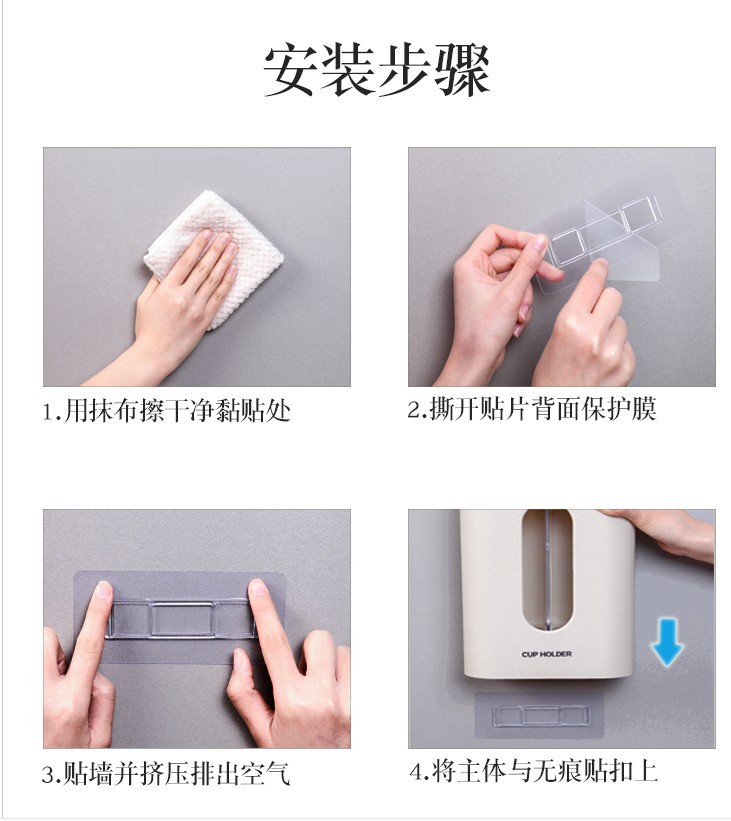 安装步骤

1.用抹布擦干净黏贴处

2.撕开贴片背面保护膜

3.贴墙并挤压排出空气

CUP HOLDER

4.将主体与无痕贴扣上