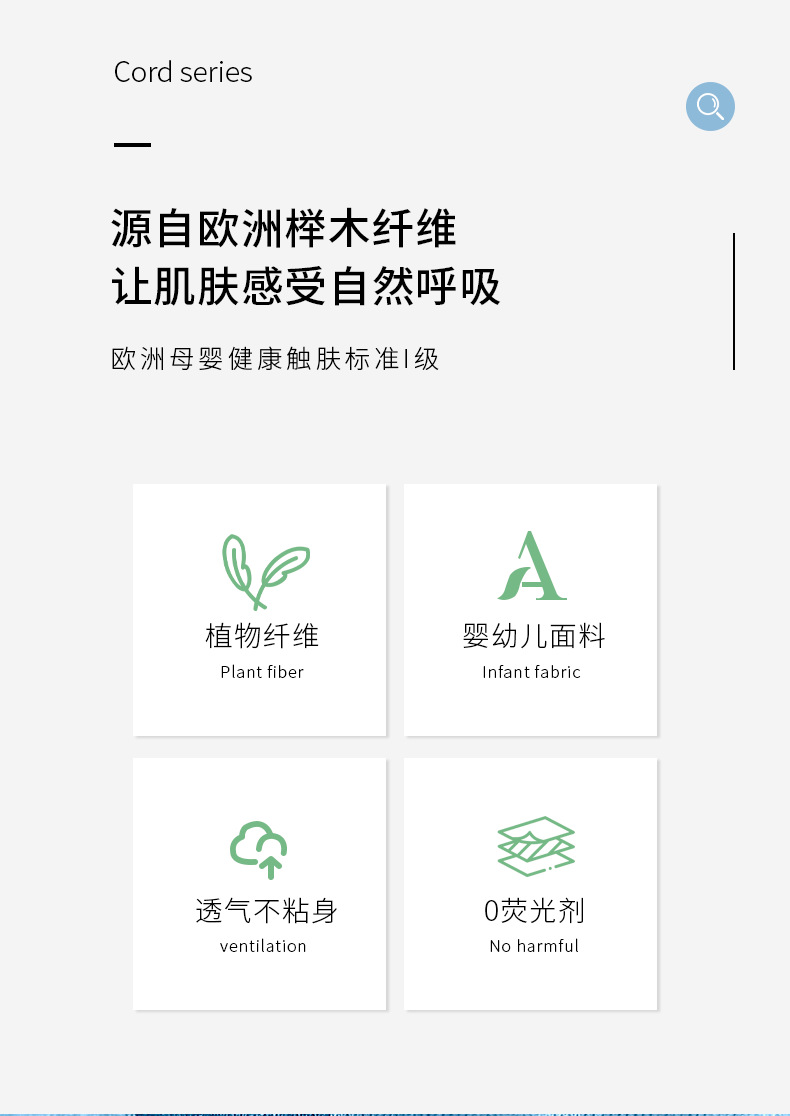 Cord series

源自欧洲榉木纤维
让肌肤感受自然呼吸

欧洲母婴健康触肤标准I级

植物纤维
Plant fiber

婴幼儿面料
Infant fabric

透气不粘身
ventilation

0荧光剂
No harmful