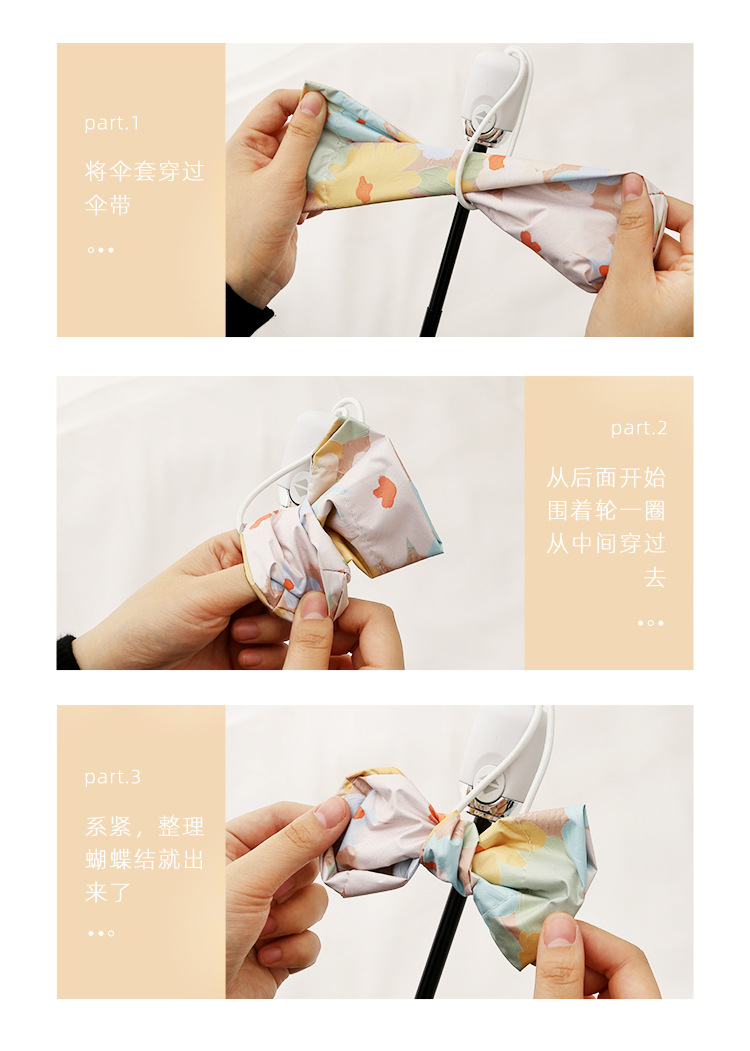 part.1

将伞套穿过伞带

part.2

从后面开始围着轮一圈从中间穿过去

part.3

系紧，整理蝴蝶结就出来了