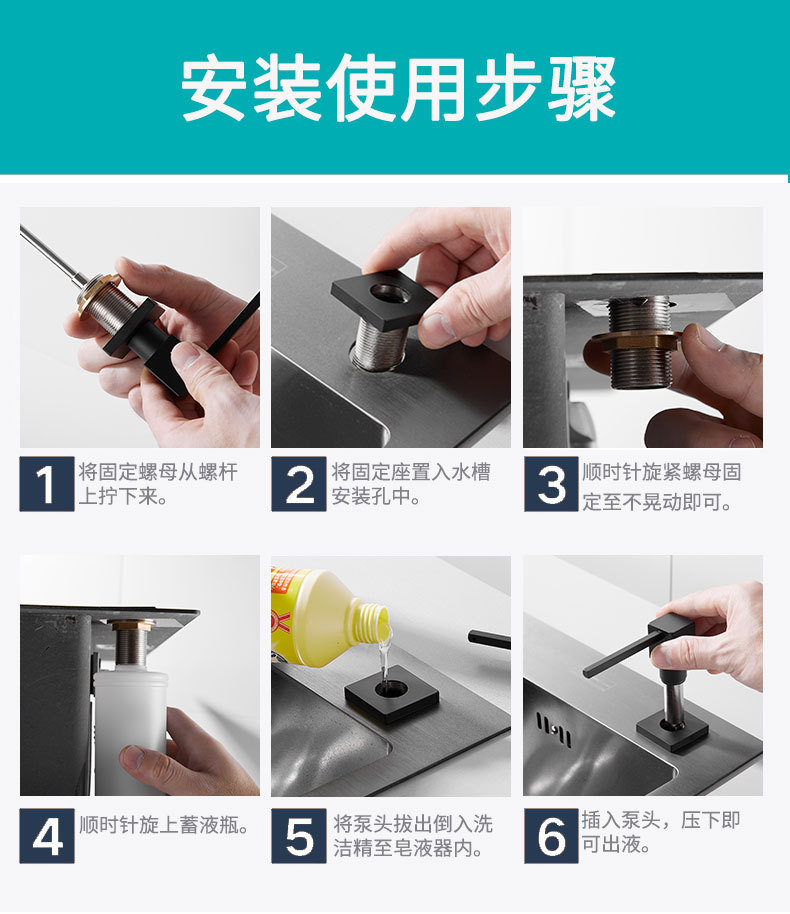 安装使用步骤

1 将固定螺母从螺杆上拧下来。

2 将固定座置入水槽安装孔中。

3 顺时针旋紧螺母固定至不晃动即可。

4 顺时针旋上蓄液瓶。

5 将泵头拔出倒入洗洁精至皂液器内。

6 插入泵头，压下即可出液。