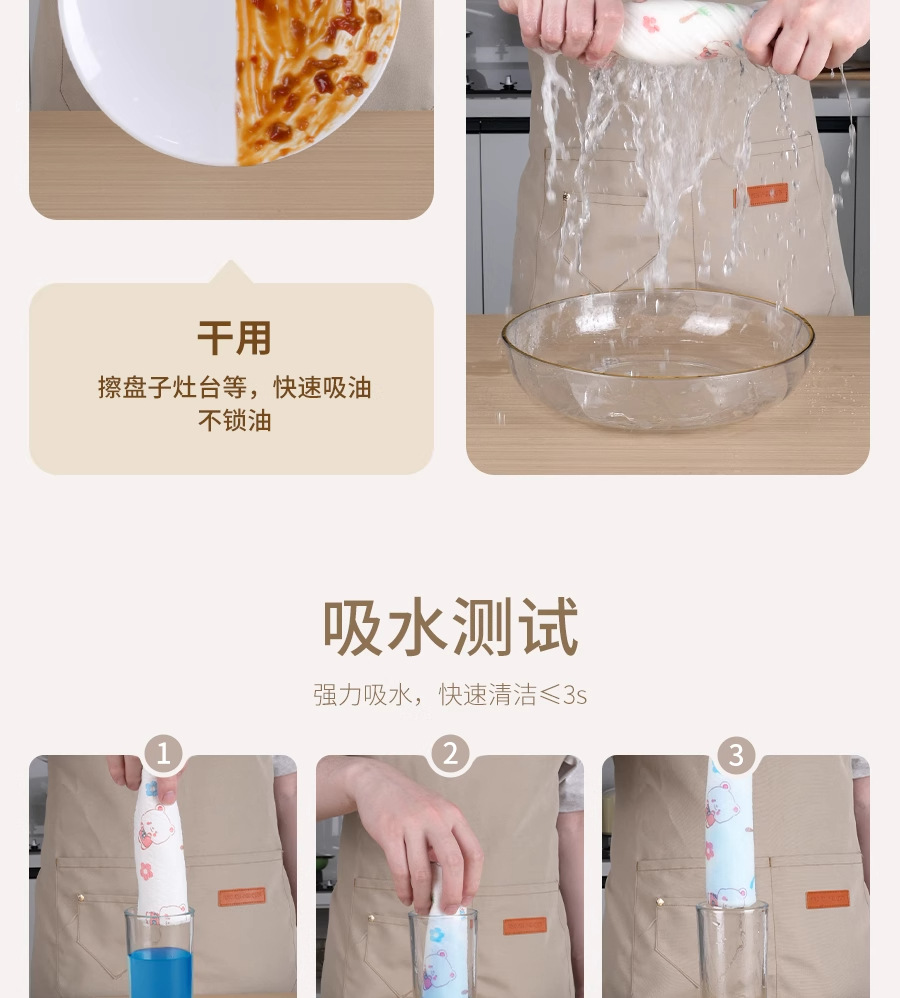 干用

擦盘子灶台等，快速吸油不锁油

吸水测试

强力吸水，快速清洁≤3s

1

2

3