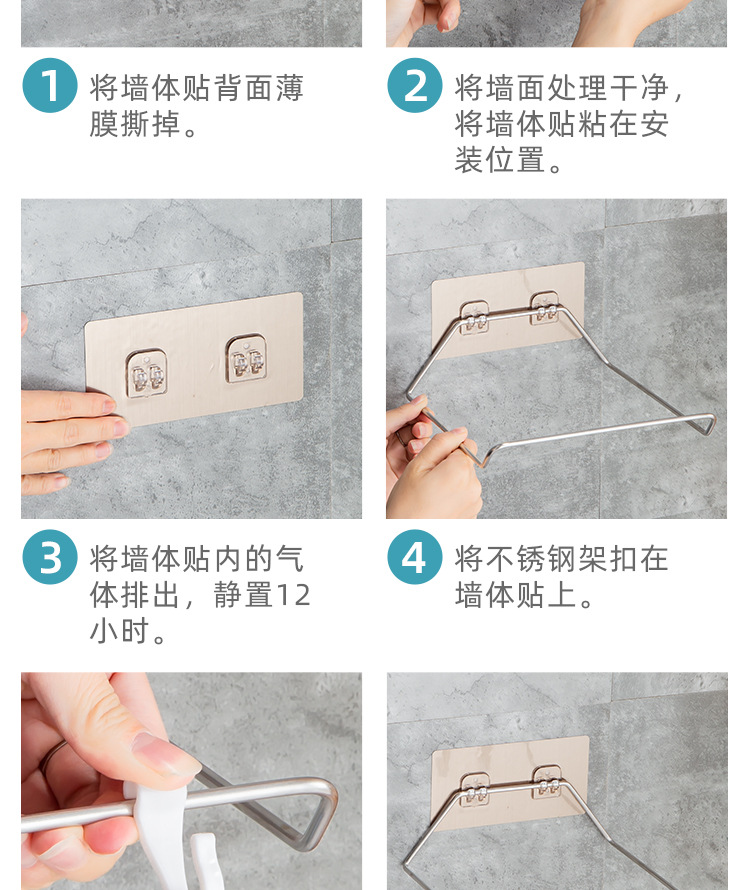 1 将墙体贴背面薄膜撕掉。

2 将墙面处理干净，将墙体贴粘在安装位置。

3 将墙体贴内的气体排出，静置12小时。

4 将不锈钢架扣在墙体贴上。